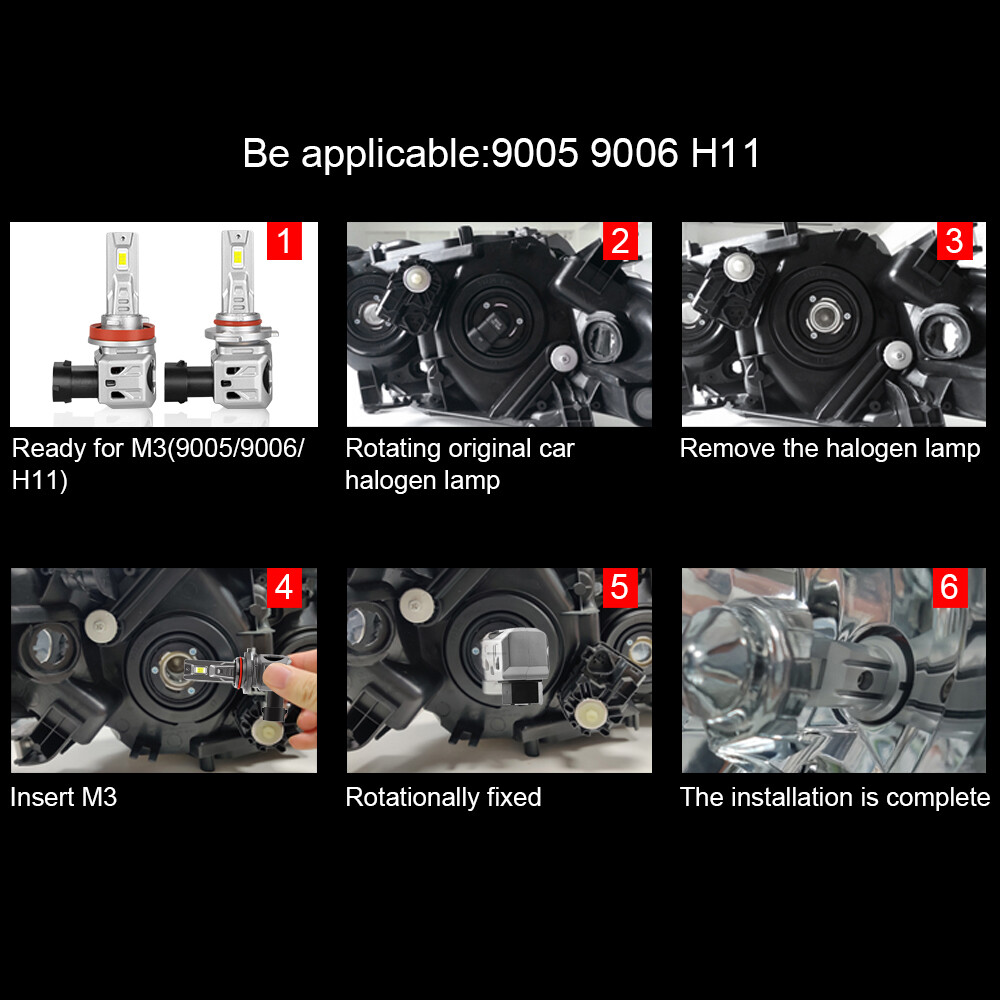 Be applicable:9005 9006 H11

1

Ready for M3(9005/9006/H11)

2

Rotating original car halogen lamp

3

Remove the halogen lamp

4

Insert M3

5

Rotationally fixed

6

The installation is complete