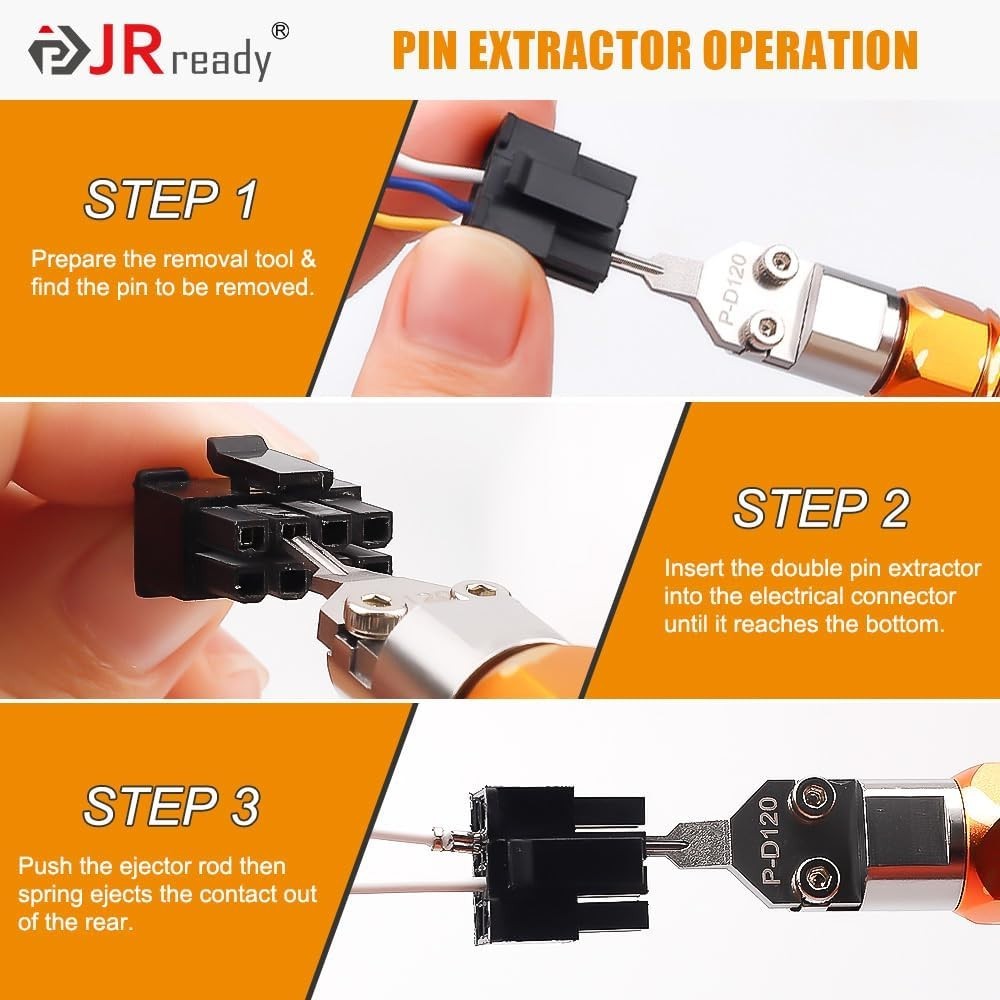 JRready®

PIN EXTRACTOR OPERATION

STEP 1

Prepare the removal tool & find the pin to be removed.

P-D120

STEP 2

Insert the double pin extractor into the electrical connector until it reaches the bottom.

STEP 3

Push the ejector rod then spring ejects the contact out of the rear.

P-D120