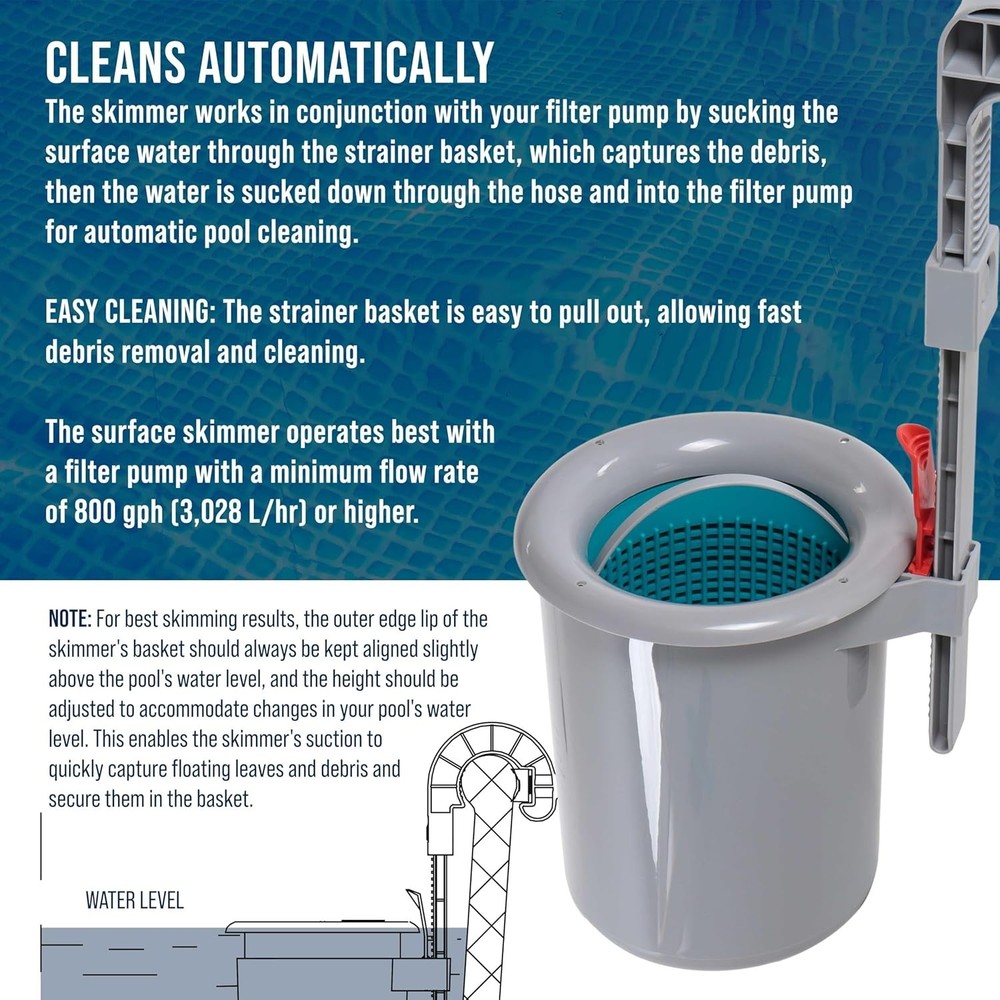 CLEANS AUTOMATICALLY
The skimmer works in conjunction with your filter pump by sucking the surface water through the strainer basket, which captures the debris, then the water is sucked down through the hose and into the filter pump for automatic pool cleaning.

EASY CLEANING: The strainer basket is easy to pull out, allowing fast debris removal and cleaning.

The surface skimmer operates best with a filter pump with a minimum flow rate of 800 gph (3,028 L/hr) or higher.

NOTE: For best skimming results, the outer edge lip of the skimmer's basket should always be kept aligned slightly above the pool's water level, and the height should be adjusted to accommodate changes in your pool's water level. This enables the skimmer's suction to quickly capture floating leaves and debris and secure them in the basket.

WATER LEVEL