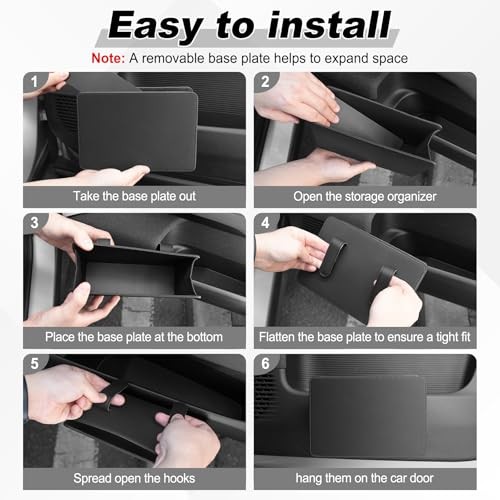 Easy to install

Note: A removable base plate helps to expand space

1
Take the base plate out

2
Open the storage organizer

3
Place the base plate at the bottom

4
Flatten the base plate to ensure a tight fit

5
Spread open the hooks

6
hang them on the car door