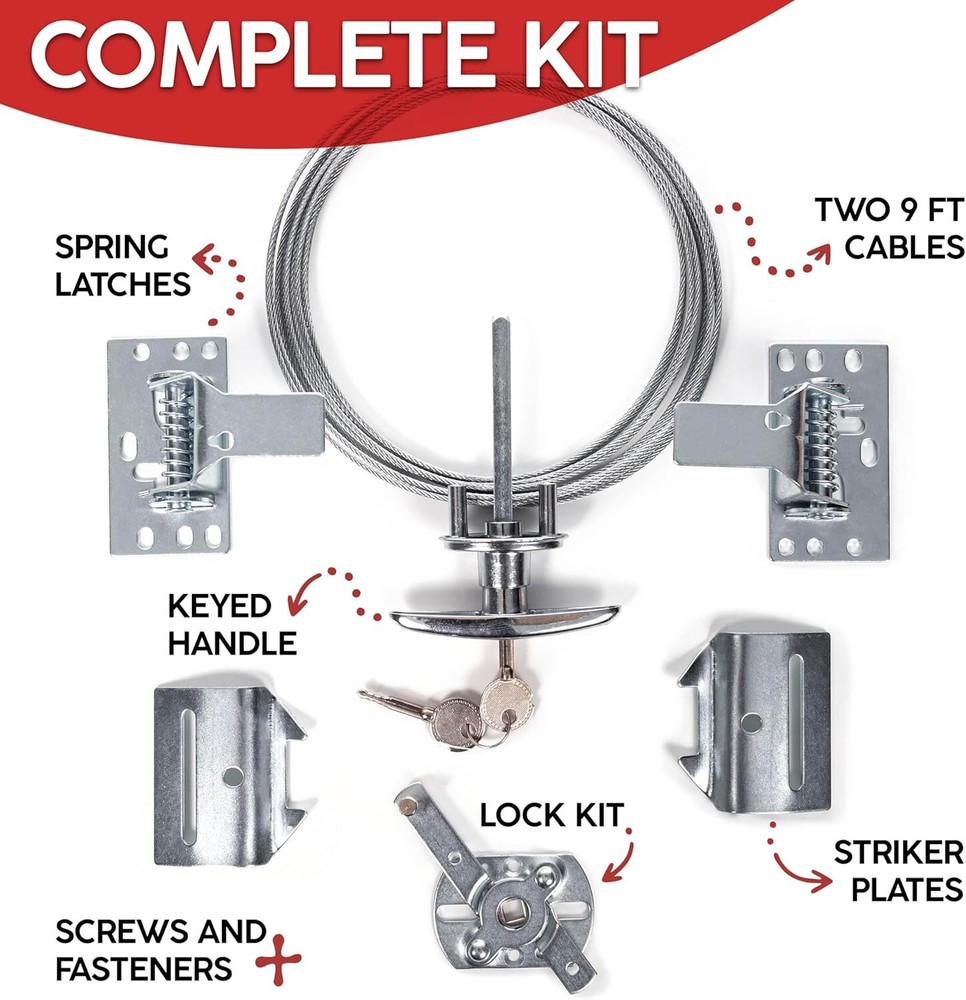 COMPLETE KIT

SPRING LATCHES

TWO 9 FT CABLES

KEYED HANDLE

LOCK KIT

STRIKER PLATES

SCREWS AND FASTENERS +