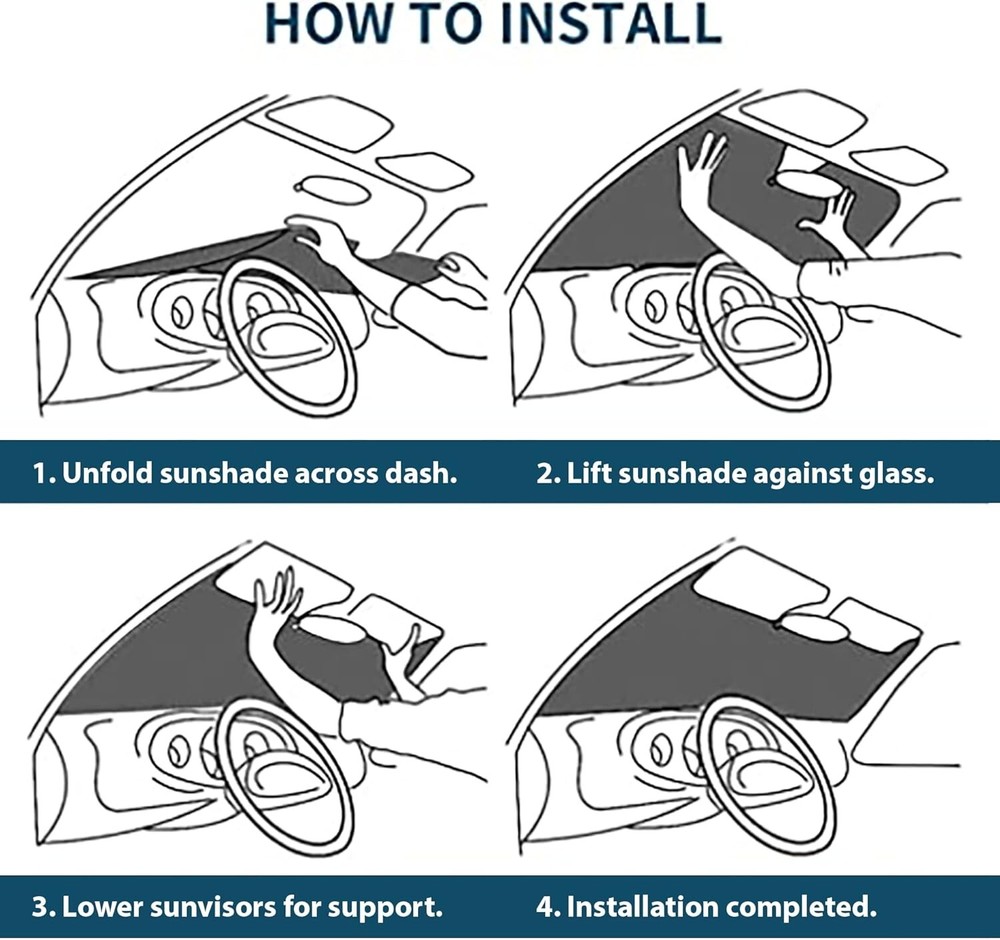 HOW TO INSTALL

1. Unfold sunshade across dash.

2. Lift sunshade against glass.

3. Lower sunvisors for support.

4. Installation completed.