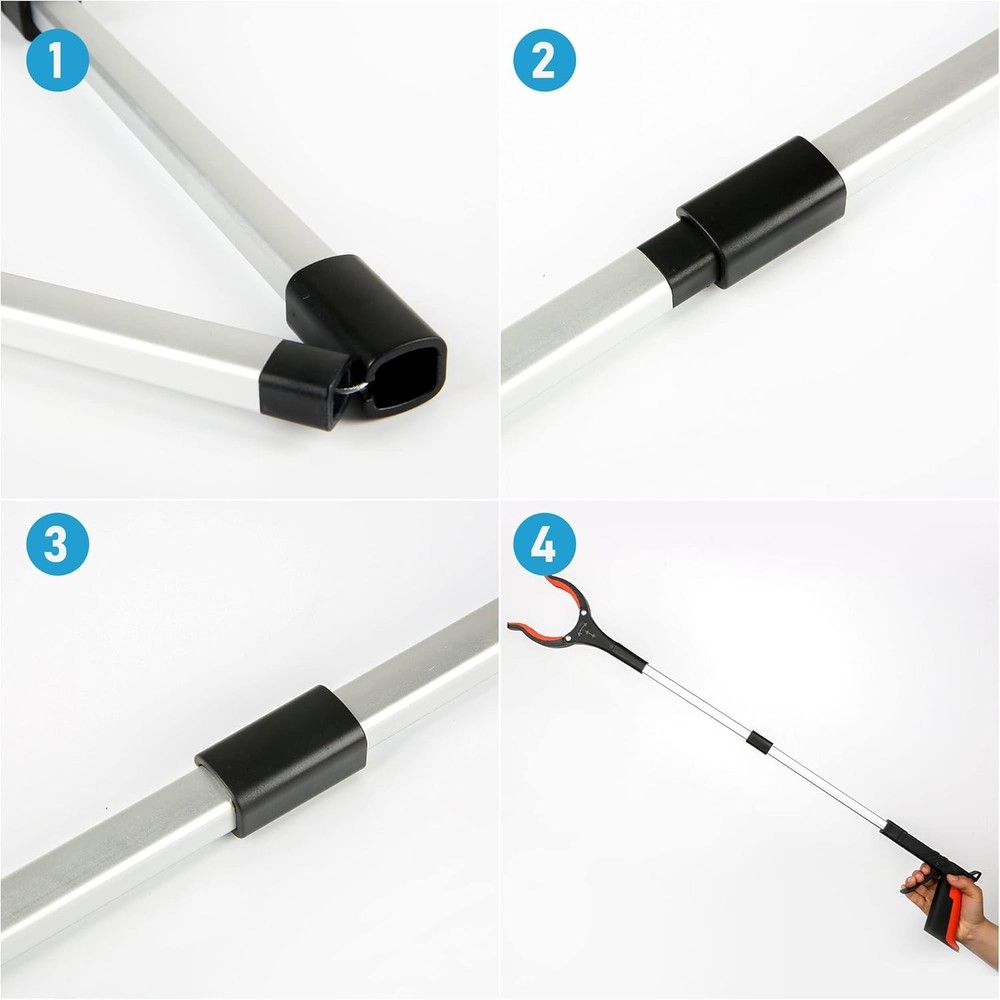 1
2
3
4