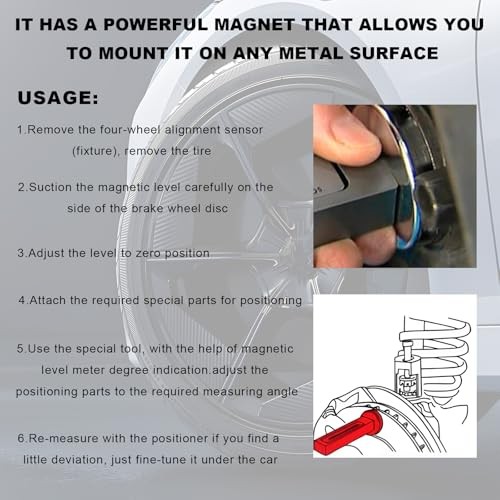 IT HAS A POWERFUL MAGNET THAT ALLOWS YOU TO MOUNT IT ON ANY METAL SURFACE

USAGE:

1.Remove the four-wheel alignment sensor (fixture), remove the tire

2.Suction the magnetic level carefully on the side of the brake wheel disc

3.Adjust the level to zero position

4.Attach the required special parts for positioning

5.Use the special tool, with the help of magnetic level meter degree indication.adjust the positioning parts to the required measuring angle

6.Re-measure with the positioner if you find a little deviation, just fine-tune it under the car