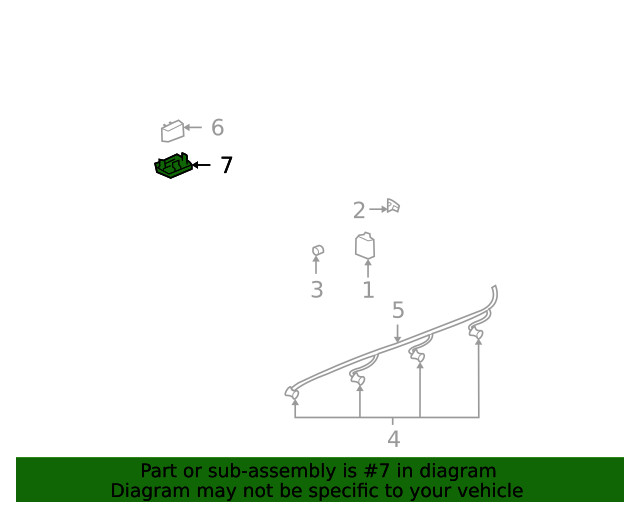 6
7
2
3
1
5
4
Part or sub-assembly is #7 in diagram
Diagram may not be specific to your vehicle