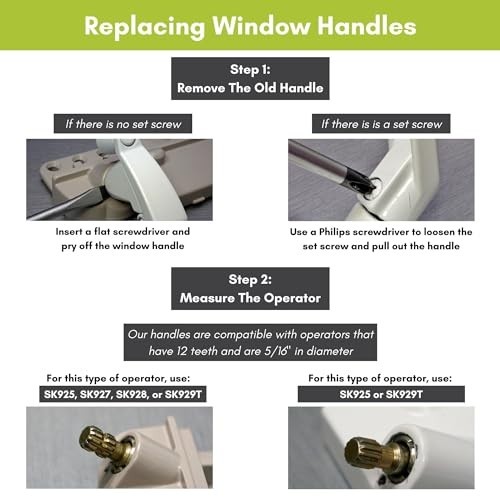 Replacing Window Handles

Step 1:
Remove The Old Handle

If there is no set screw

Insert a flat screwdriver and pry off the window handle

If there is is a set screw

Use a Philips screwdriver to loosen the set screw and pull out the handle

Step 2:
Measure The Operator

Our handles are compatible with operators that have 12 teeth and are 5/16" in diameter

For this type of operator, use:
SK925, SK927, SK928, or SK929T

For this type of operator, use:
SK925 or SK929T