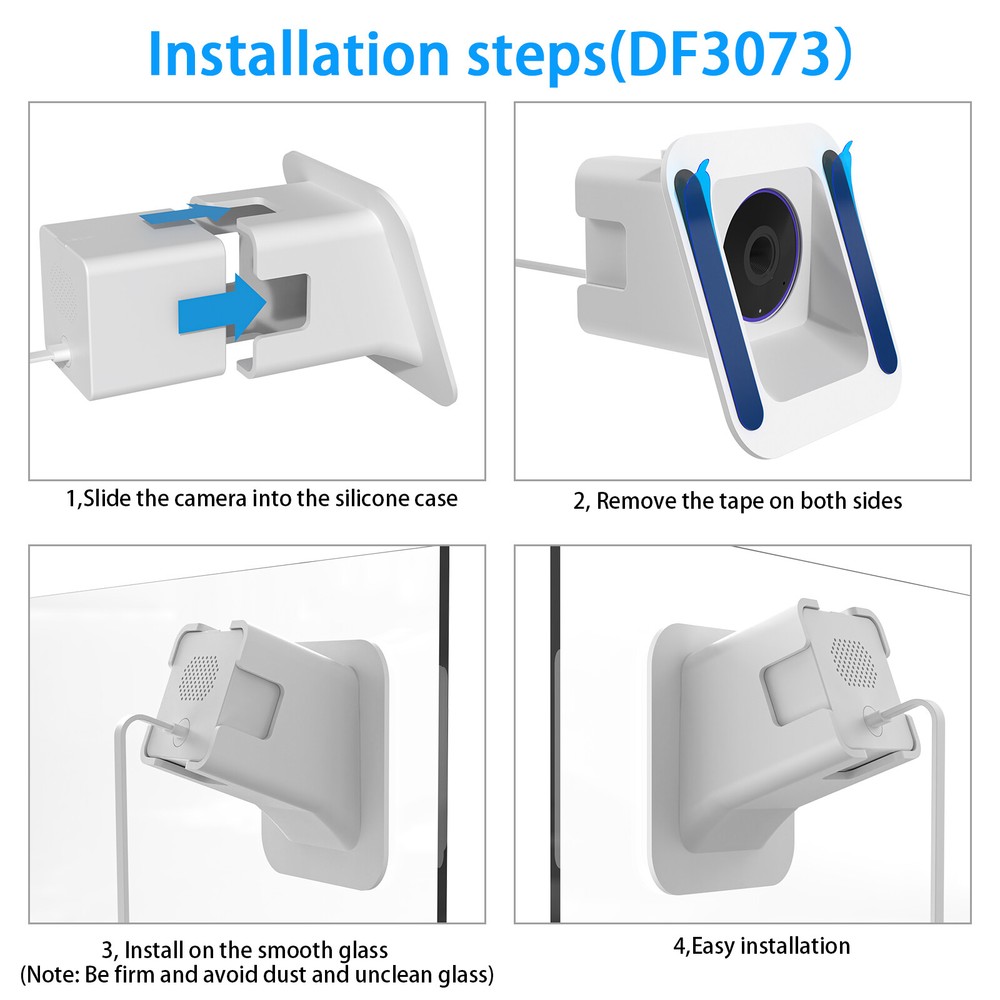 Installation steps(DF3073)

1,Slide the camera into the silicone case

2, Remove the tape on both sides

3, Install on the smooth glass
(Note: Be firm and avoid dust and unclean glass)

4,Easy installation