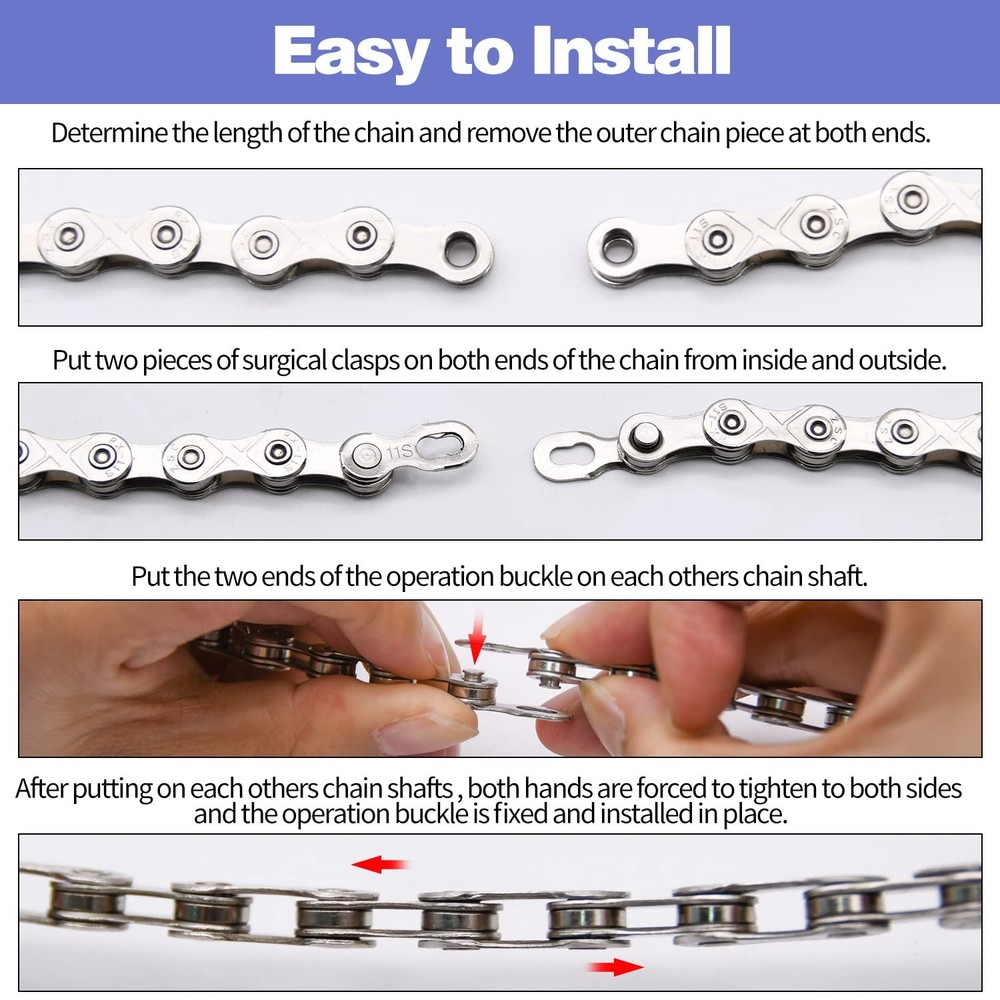 Easy to Install

Determine the length of the chain and remove the outer chain piece at both ends.

11S

Put two pieces of surgical clasps on both ends of the chain from inside and outside.

11S

11S

Put the two ends of the operation buckle on each others chain shaft.

After putting on each others chain shafts , both hands are forced to tighten to both sides and the operation buckle is fixed and installed in place.