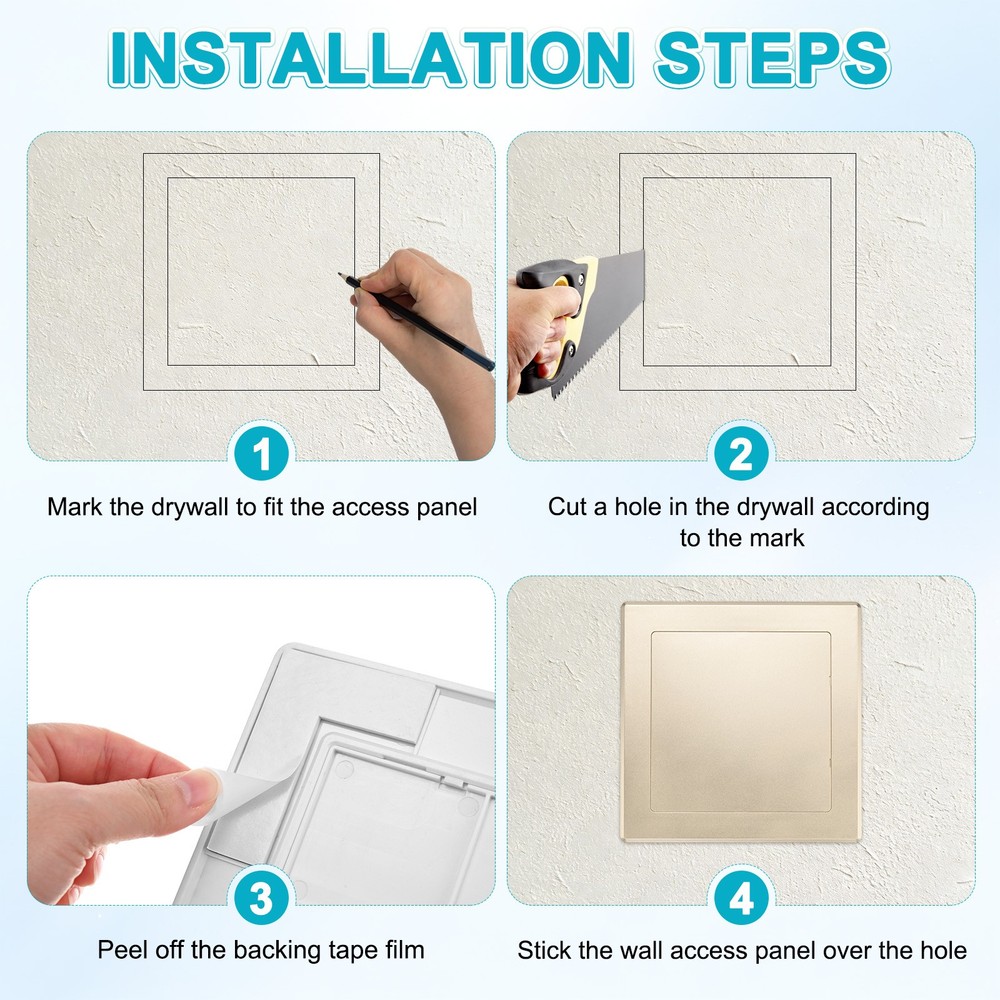 INSTALLATION STEPS

1
Mark the drywall to fit the access panel

2
Cut a hole in the drywall according to the mark

3
Peel off the backing tape film

4
Stick the wall access panel over the hole