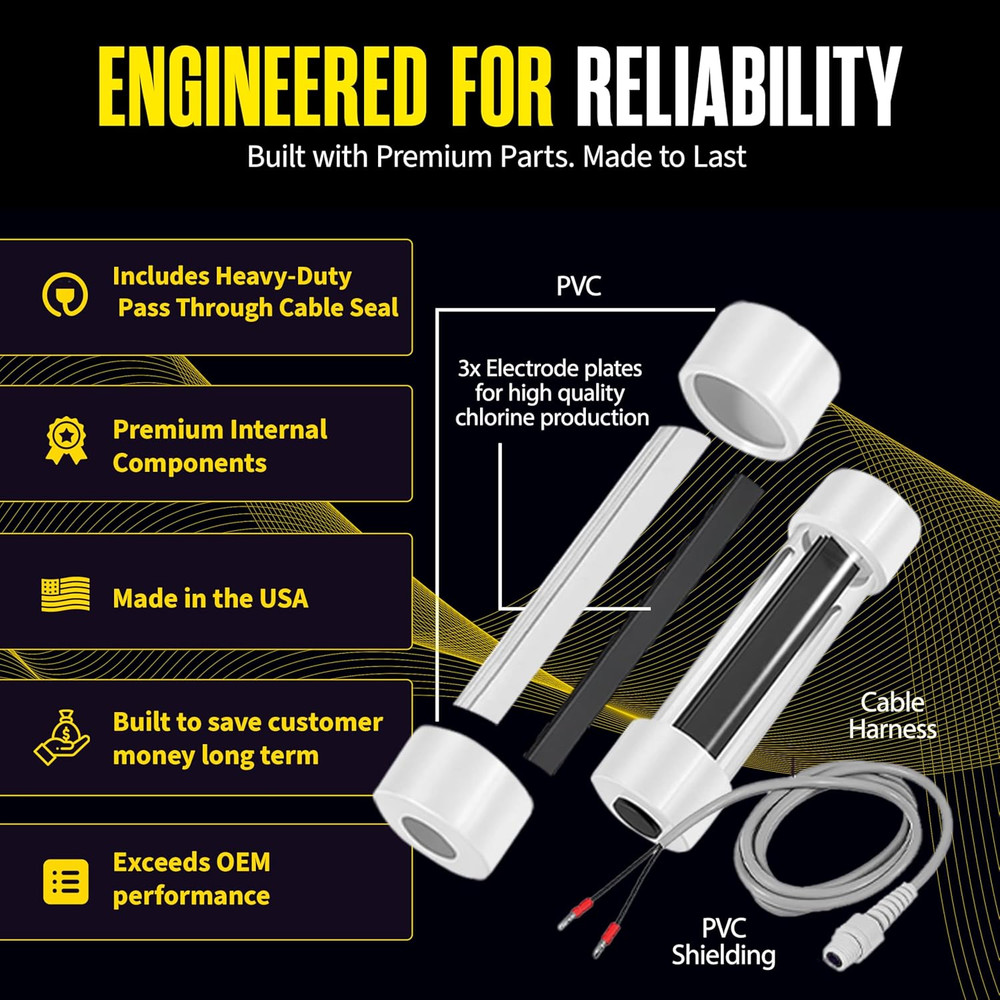 ENGINEERED FOR RELIABILITY

Built with Premium Parts. Made to Last

Includes Heavy-Duty Pass Through Cable Seal

Premium Internal Components

Made in the USA

Built to save customer money long term

Exceeds OEM performance

PVC

3x Electrode plates for high quality chlorine production

Cable Harness

PVC Shielding