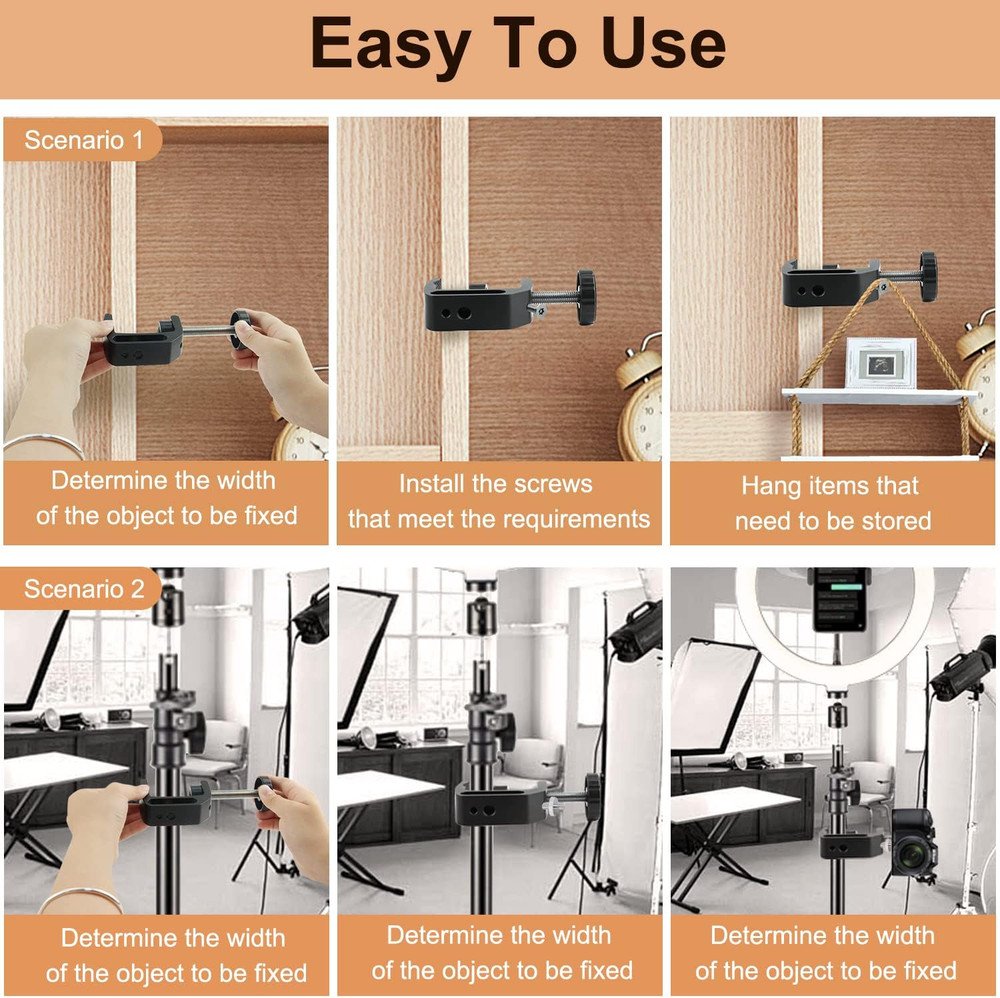 Easy To Use

Scenario 1

Determine the width of the object to be fixed

Install the screws that meet the requirements

Hang items that need to be stored

Scenario 2

Determine the width of the object to be fixed

Determine the width of the object to be fixed

Determine the width of the object to be fixed