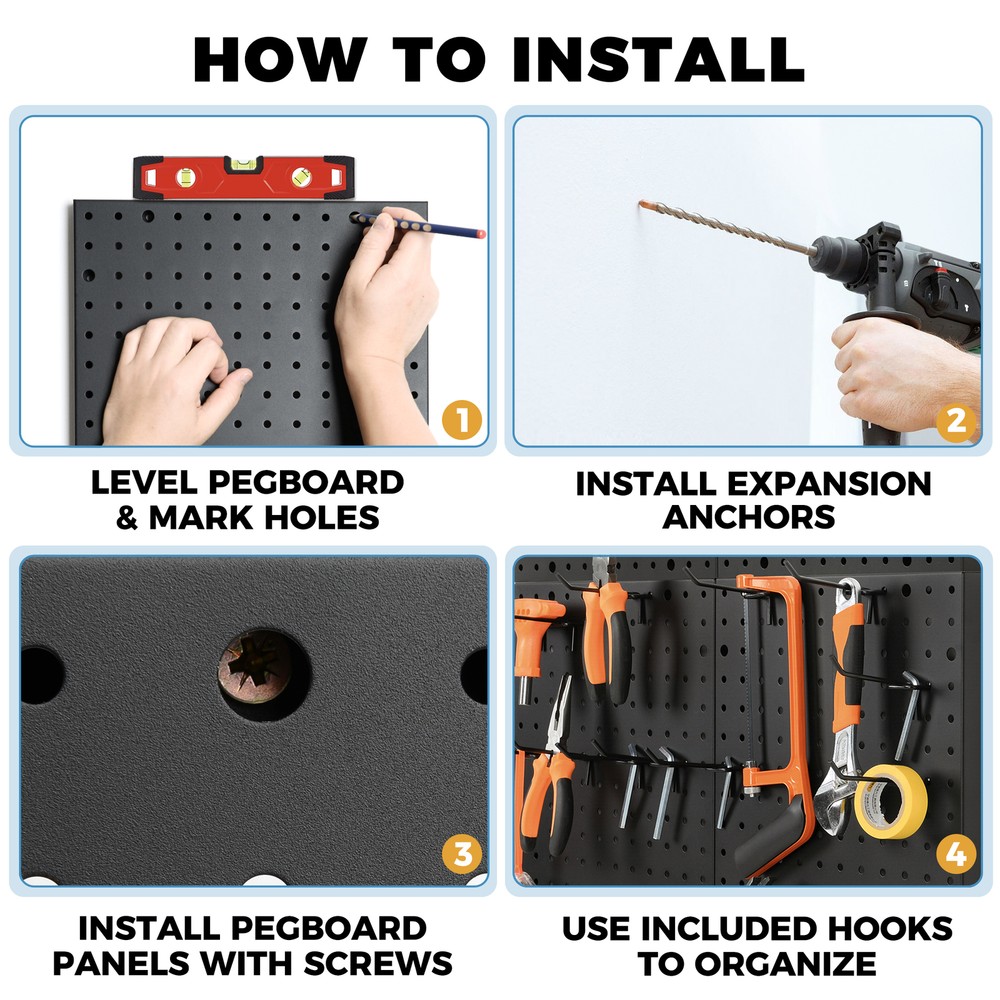 HOW TO INSTALL

1

LEVEL PEGBOARD & MARK HOLES

2

INSTALL EXPANSION ANCHORS

3

INSTALL PEGBOARD PANELS WITH SCREWS

4

USE INCLUDED HOOKS TO ORGANIZE