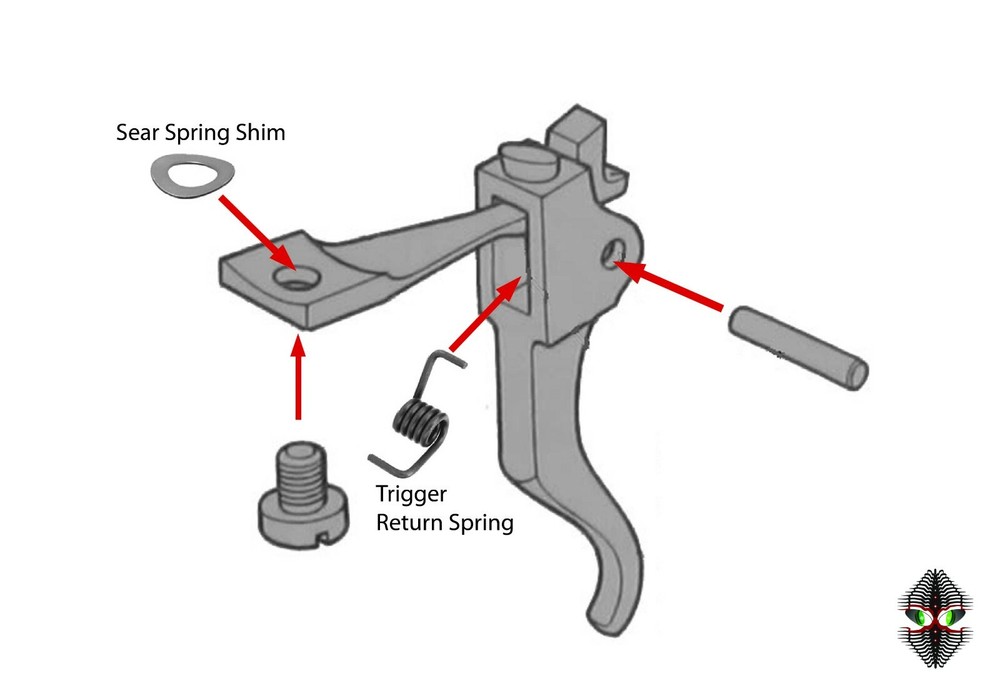 Sear Spring Shim

Trigger
Return Spring