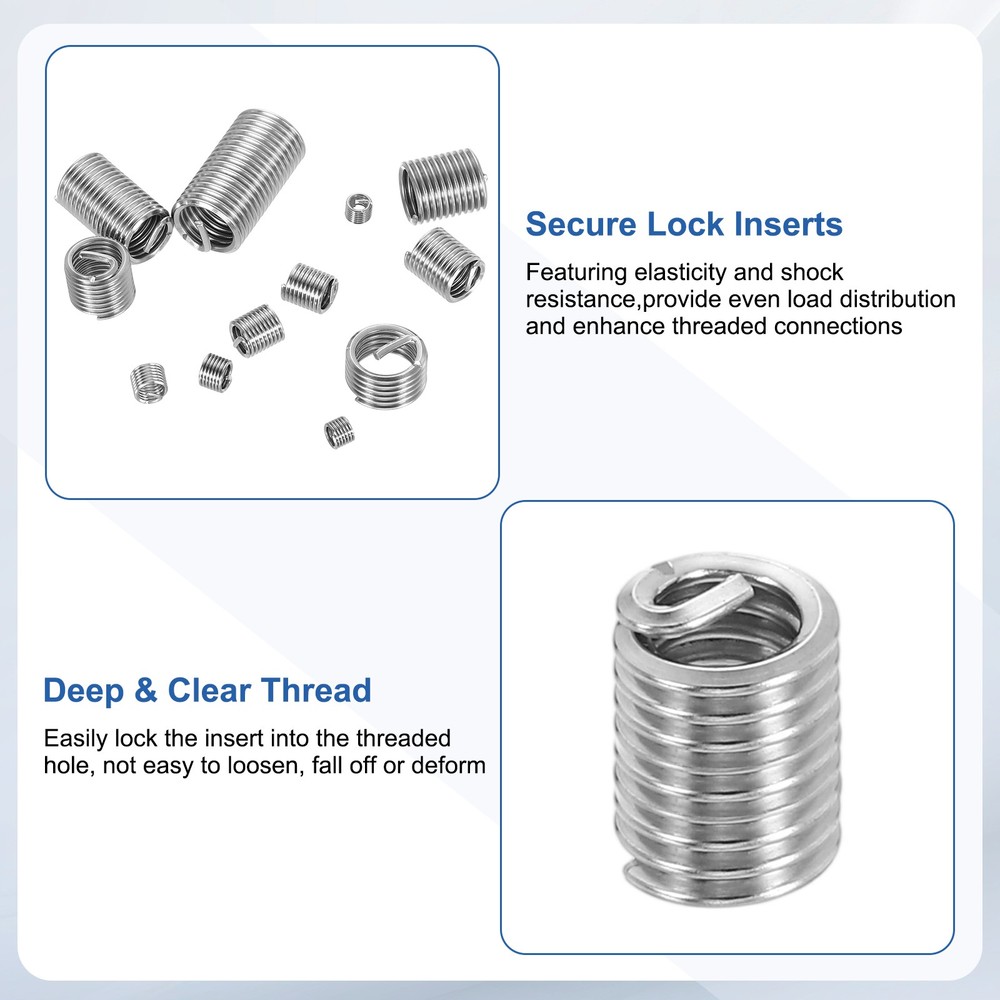 Secure Lock Inserts

Featuring elasticity and shock resistance,provide even load distribution and enhance threaded connections

Deep & Clear Thread

Easily lock the insert into the threaded hole, not easy to loosen, fall off or deform