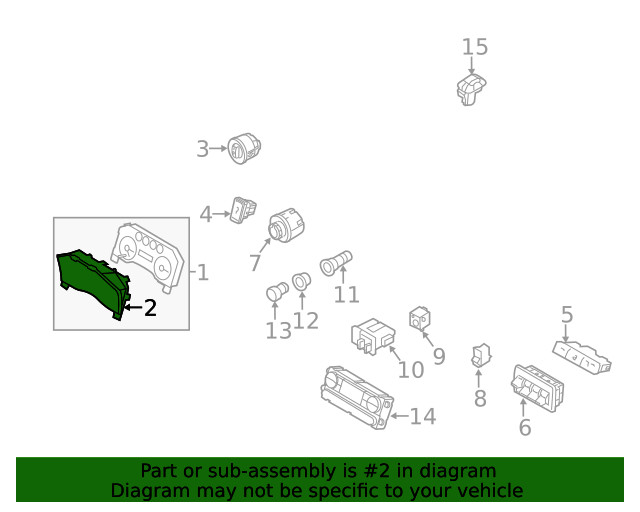 15
3
4
7
1
2
11
13
12
5
9
10
8
14
6

Part or sub-assembly is #2 in diagram
Diagram may not be specific to your vehicle