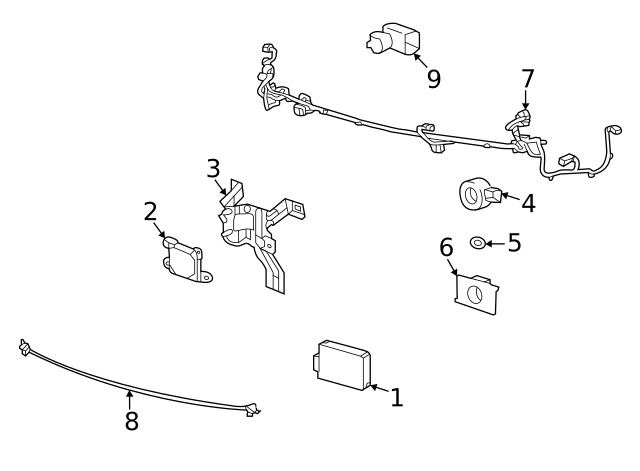 9
7
3
2
4
5
6
1
8