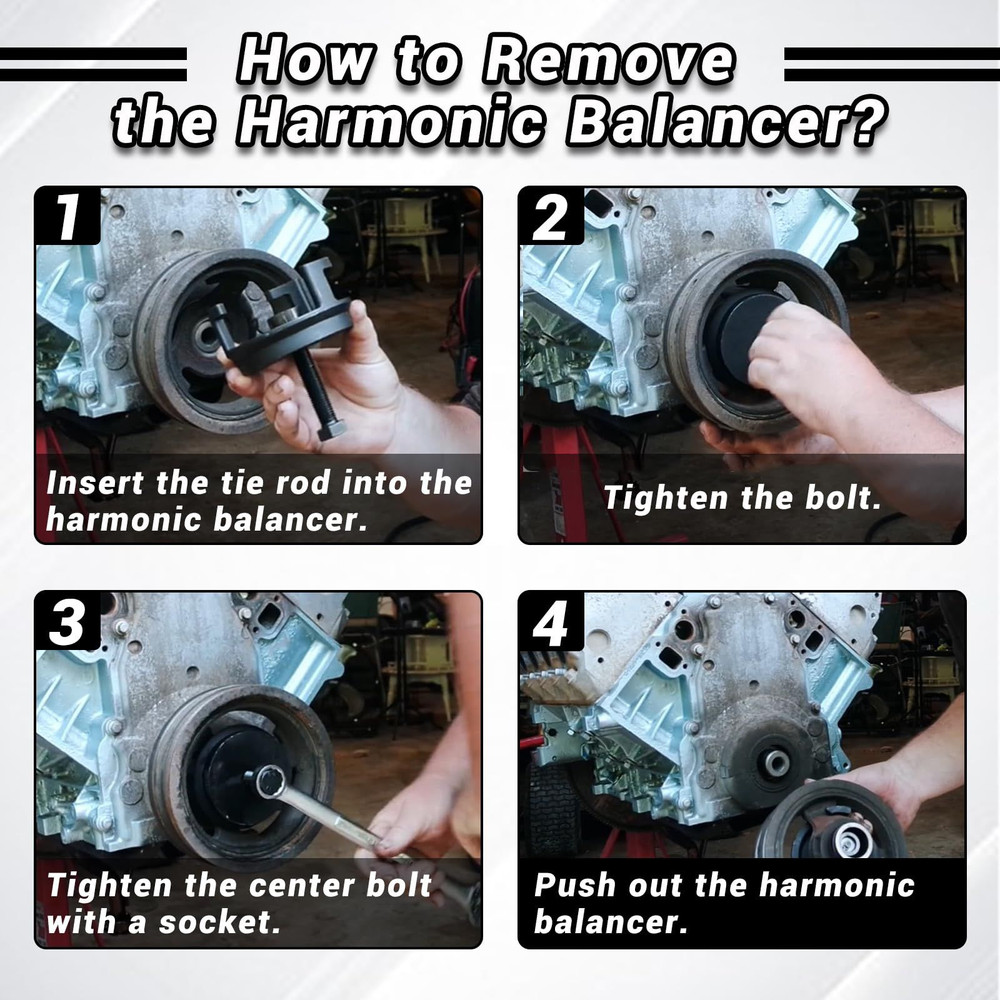 How to Remove the Harmonic Balancer?

1

Insert the tie rod into the harmonic balancer.

2

Tighten the bolt.

3

Tighten the center bolt with a socket.

4

Push out the harmonic balancer.