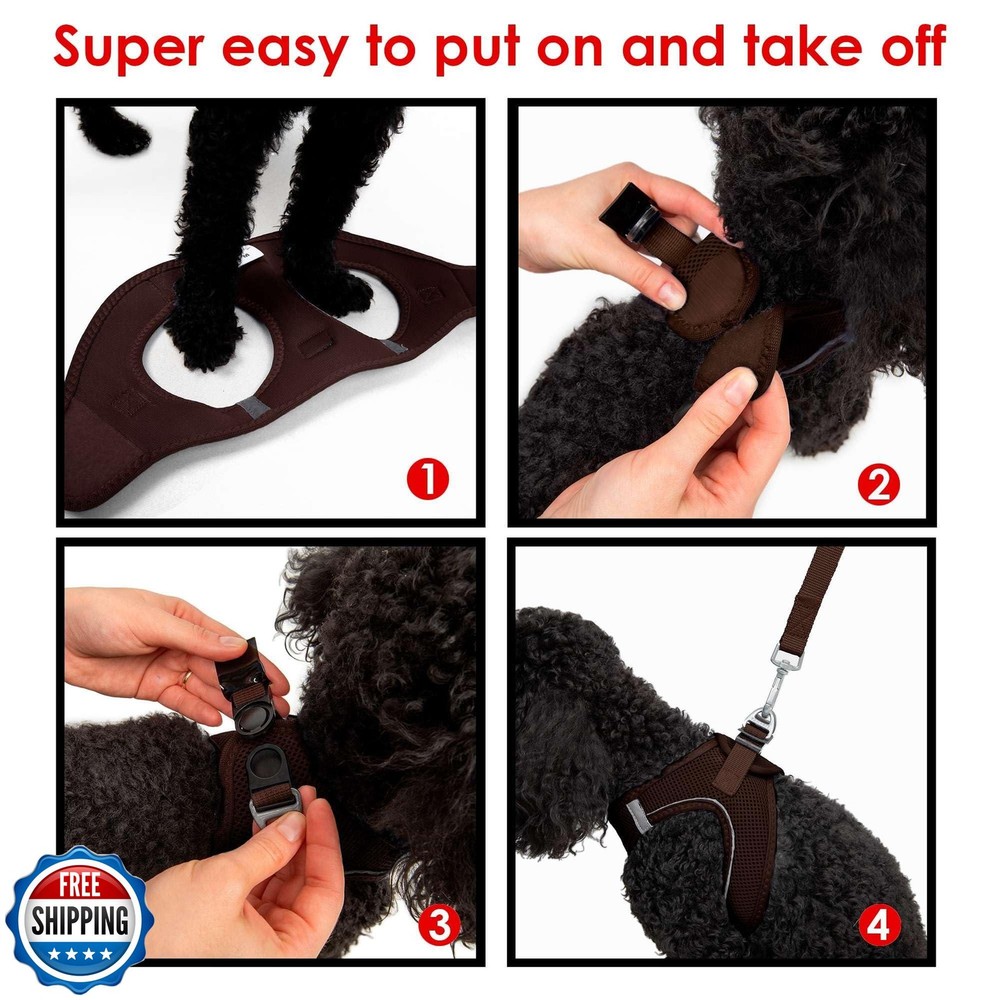 Super easy to put on and take off

1

2

3

4

FREE
SHIPPING