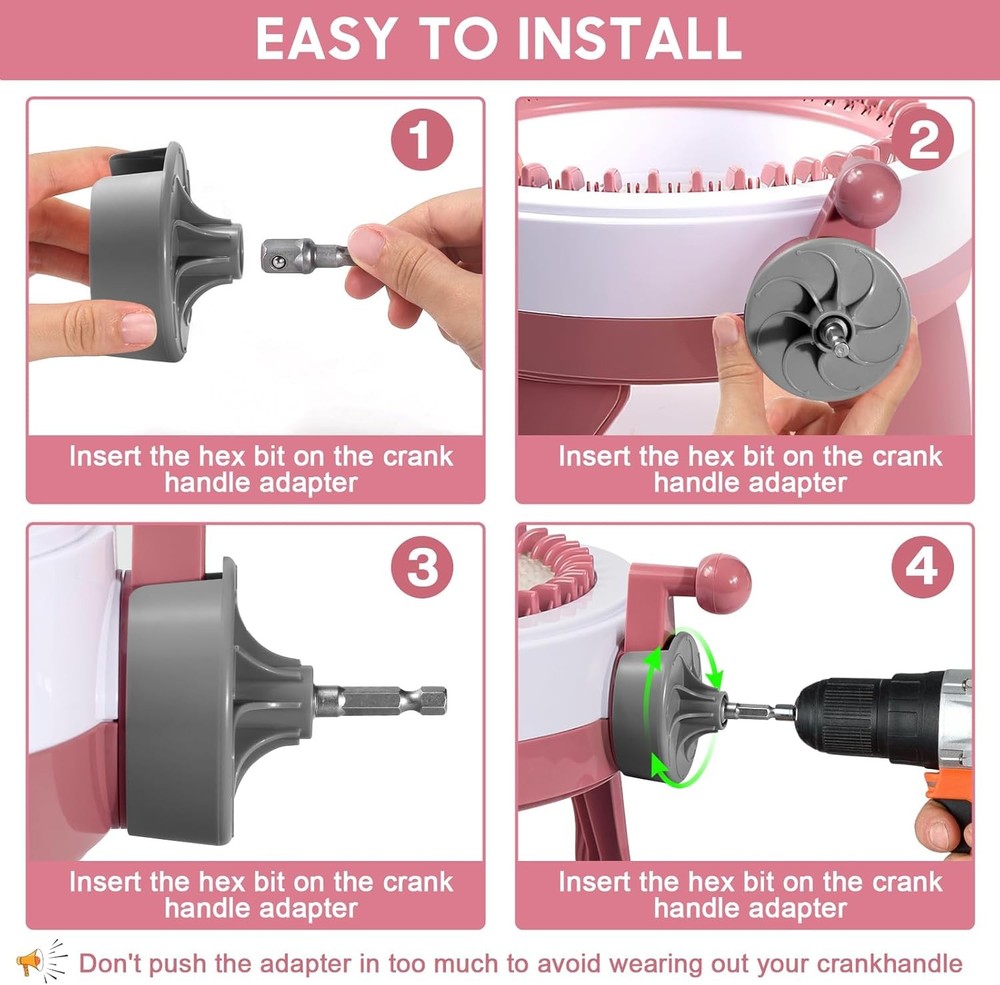 EASY TO INSTALL

1

Insert the hex bit on the crank handle adapter

2

Insert the hex bit on the crank handle adapter

3

Insert the hex bit on the crank handle adapter

4

Insert the hex bit on the crank handle adapter

Don't push the adapter in too much to avoid wearing out your crankhandle