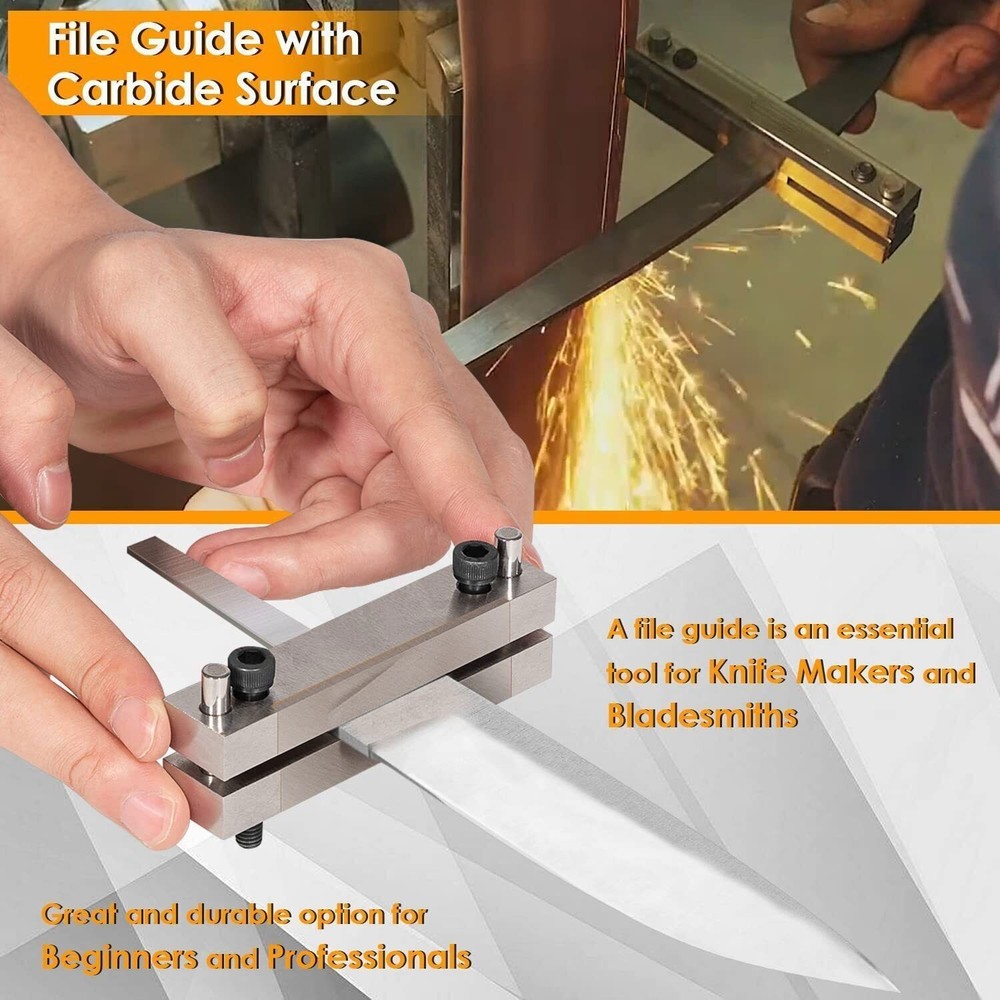 File Guide with Carbide Surface

A file guide is an essential tool for Knife Makers and Bladesmiths

Great and durable option for Beginners and Professionals