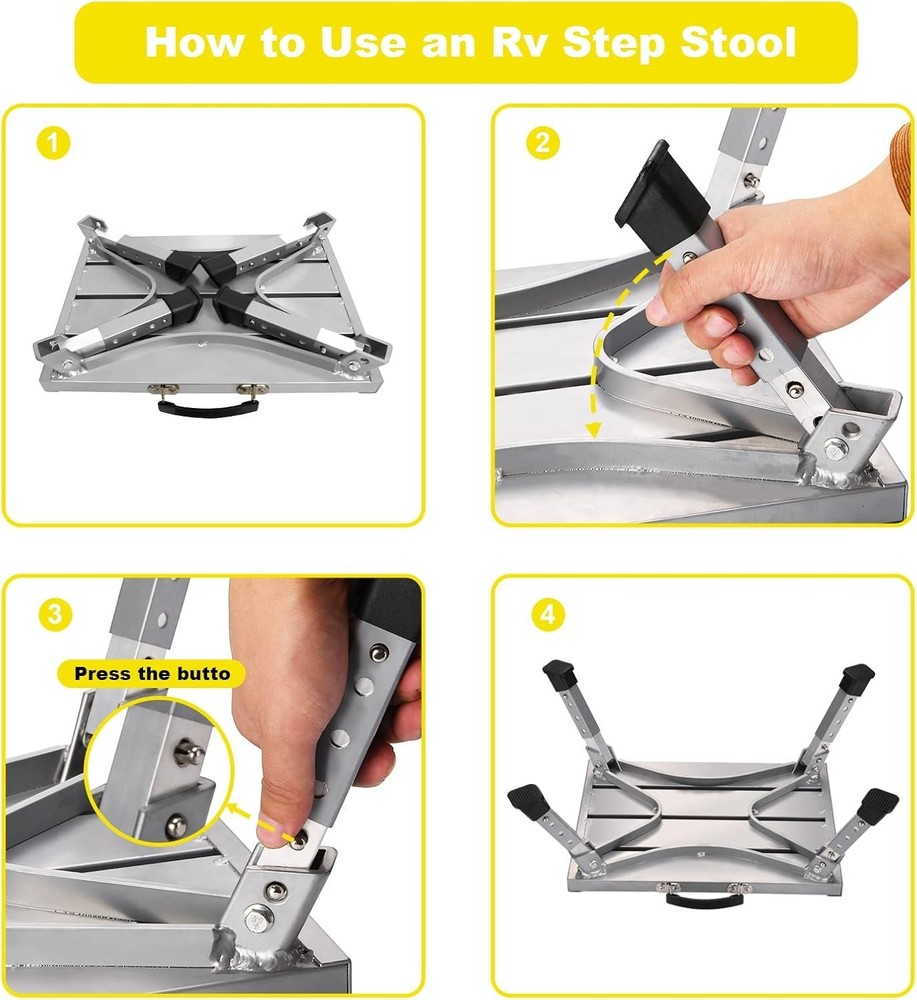 How to Use an Rv Step Stool

1

2

3

Press the butto

4