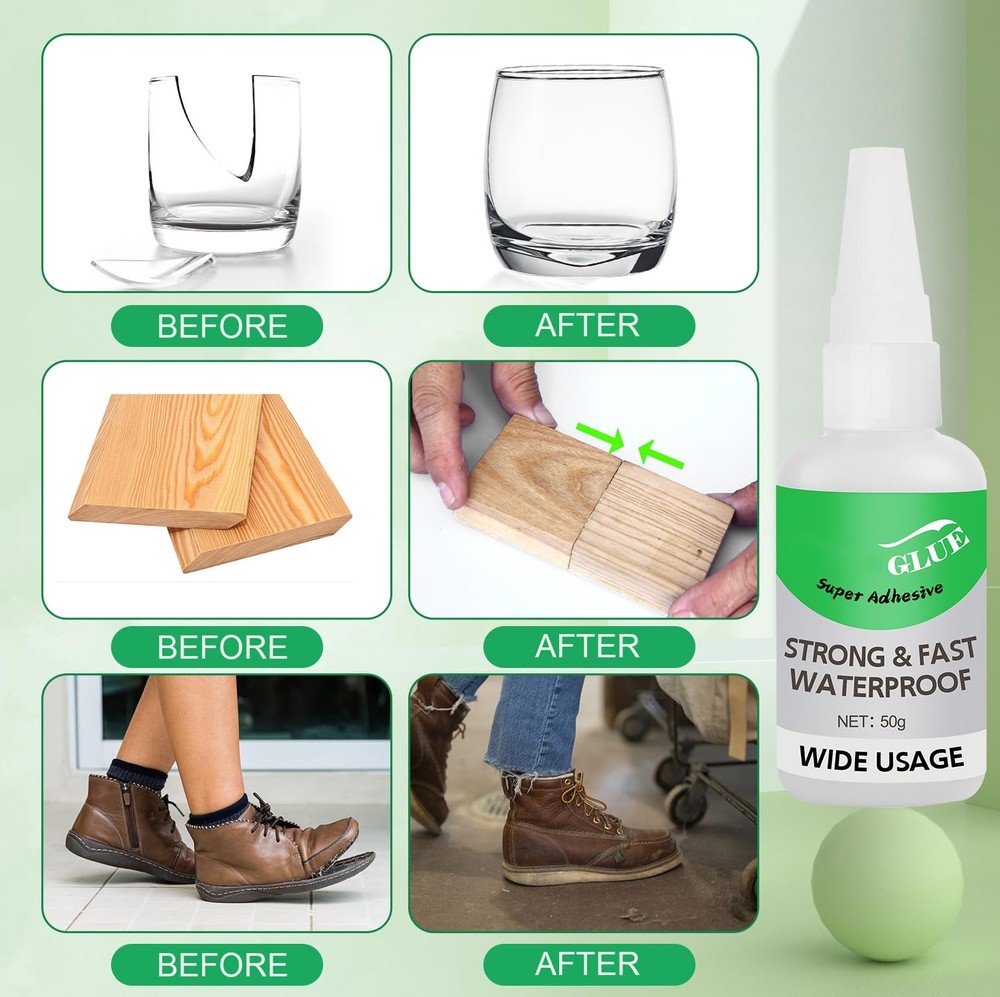 BEFORE

AFTER

BEFORE

AFTER

BEFORE

AFTER

GLUE

Super Adhesive

STRONG & FAST WATERPROOF

NET: 50g

WIDE USAGE