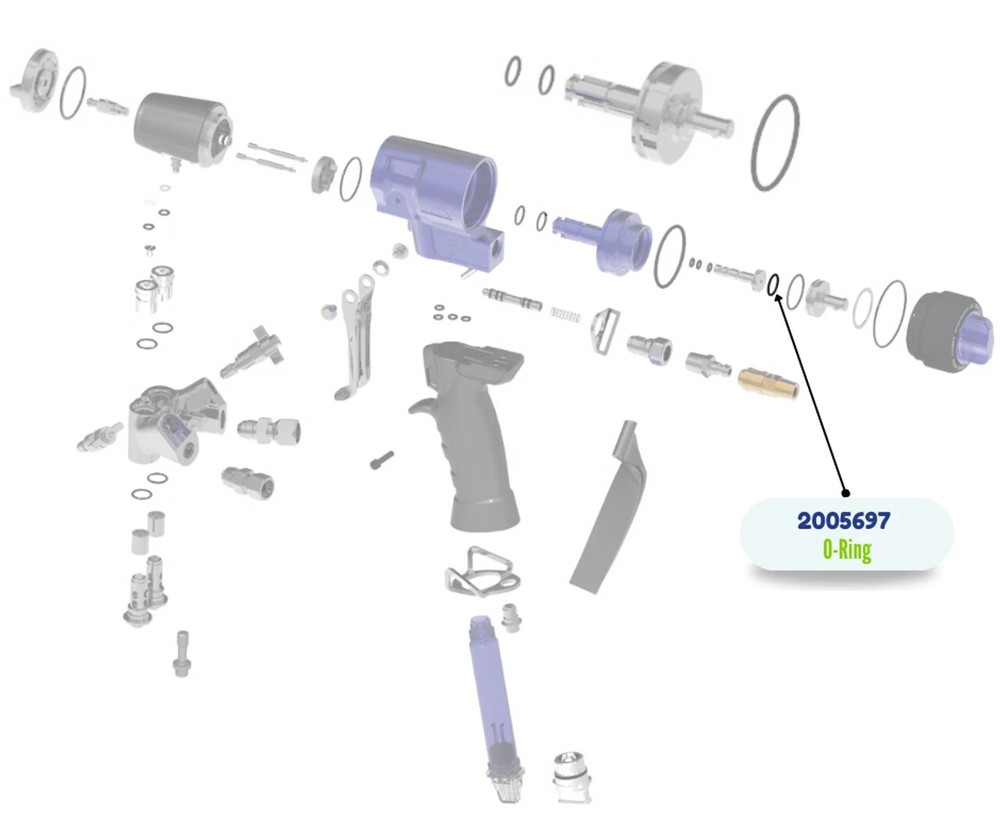 2005697
O-Ring