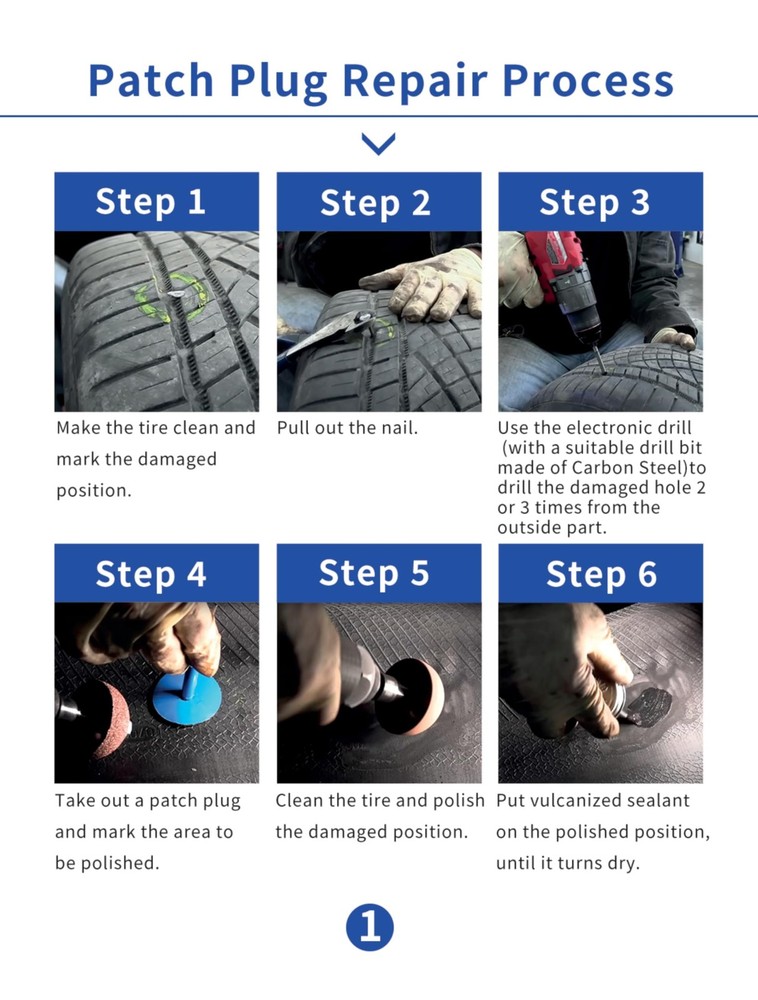 Patch Plug Repair Process

Step 1

Make the tire clean and mark the damaged position.

Step 2

Pull out the nail.

Step 3

Use the electronic drill (with a suitable drill bit made of Carbon Steel)to drill the damaged hole 2 or 3 times from the outside part.

Step 4

Take out a patch plug and mark the area to be polished.

Step 5

Clean the tire and polish the damaged position.

Step 6

Put vulcanized sealant on the polished position, until it turns dry.

1