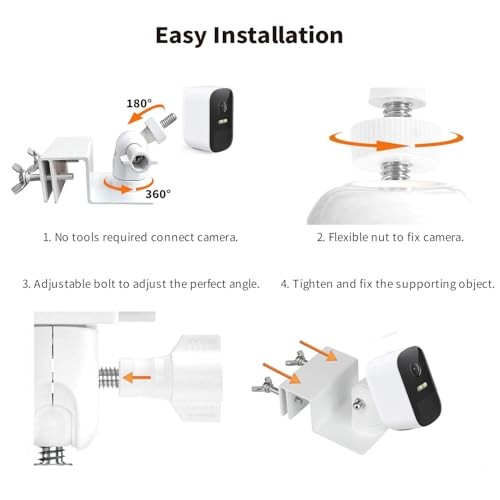 Easy Installation

180°

360°

1. No tools required connect camera.

2. Flexible nut to fix camera.

3. Adjustable bolt to adjust the perfect angle.

4. Tighten and fix the supporting object.