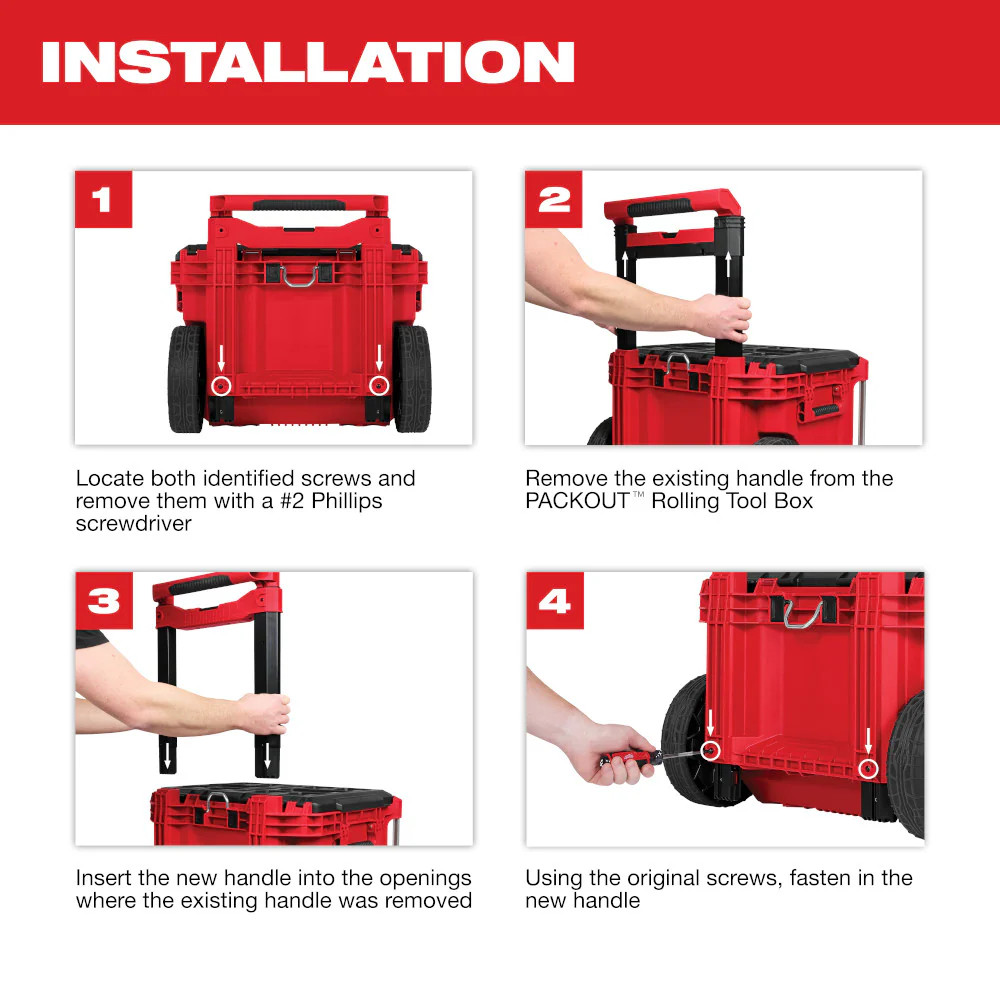 INSTALLATION

1

Locate both identified screws and remove them with a #2 Phillips screwdriver

2

Remove the existing handle from the PACKOUT™ Rolling Tool Box

3

Insert the new handle into the openings where the existing handle was removed

4

Using the original screws, fasten in the new handle