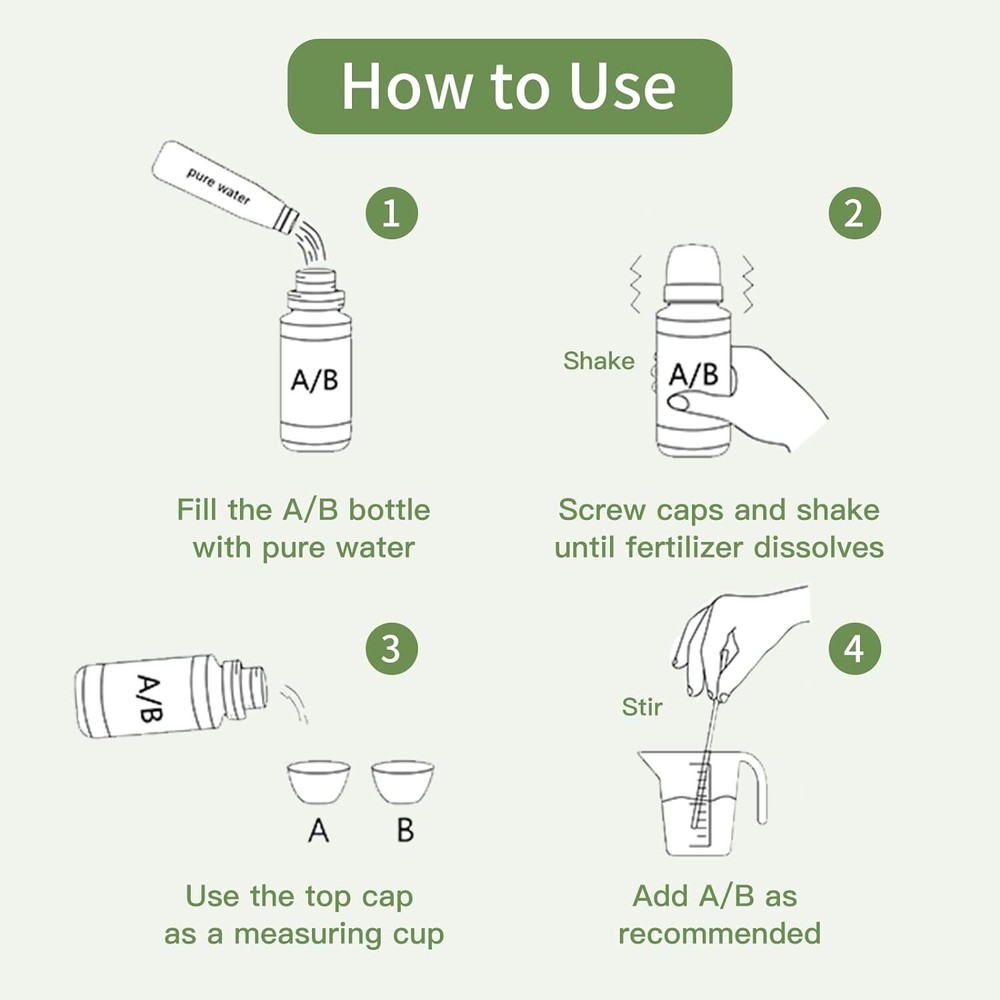 How to Use

pure water

1

A/B

Fill the A/B bottle with pure water

2

Shake

A/B

Screw caps and shake until fertilizer dissolves

3

A/B

A B

Use the top cap as a measuring cup

4

Stir

Add A/B as recommended