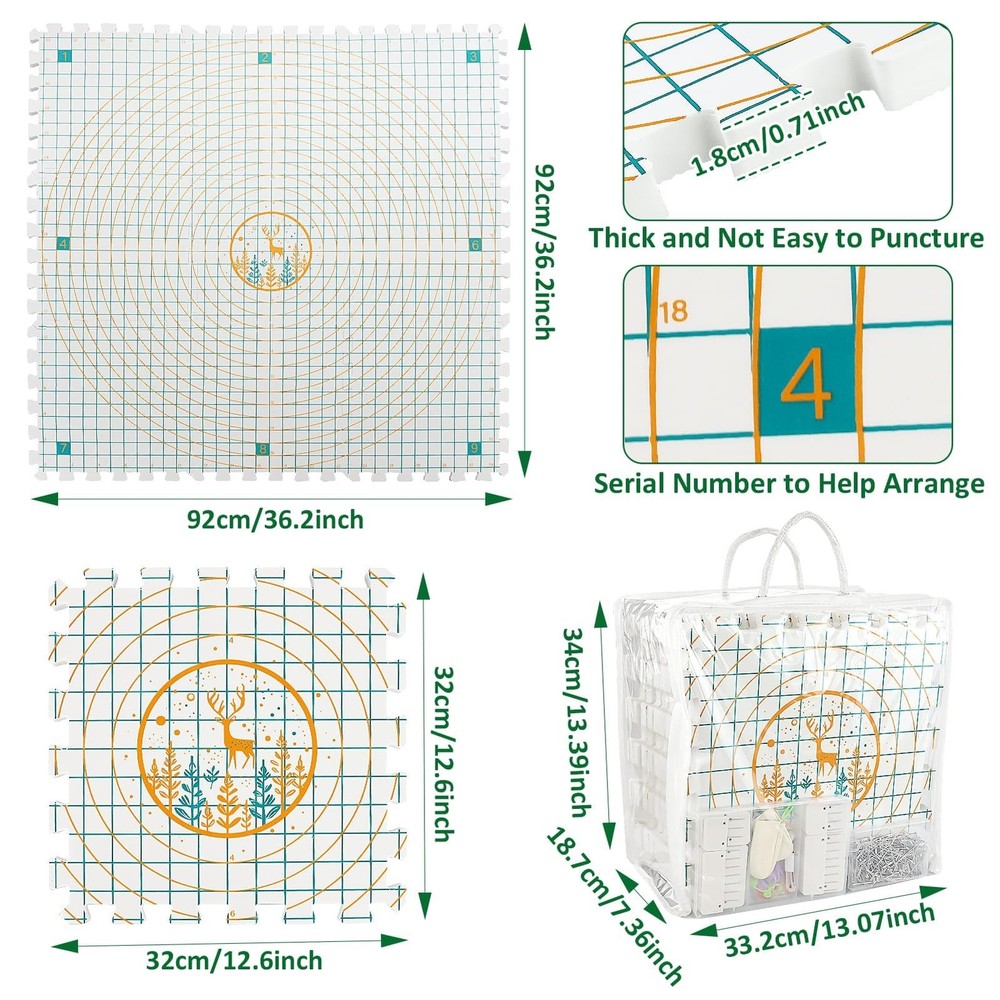 1
2
3
4
6
7
8
9

92cm/36.2inch

92cm/36.2inch

1.8cm/0.71inch

Thick and Not Easy to Puncture

18
4

Serial Number to Help Arrange

32cm/12.6inch

32cm/12.6inch

34cm/13.39inch

18.7cm/7.36inch

33.2cm/13.07inch