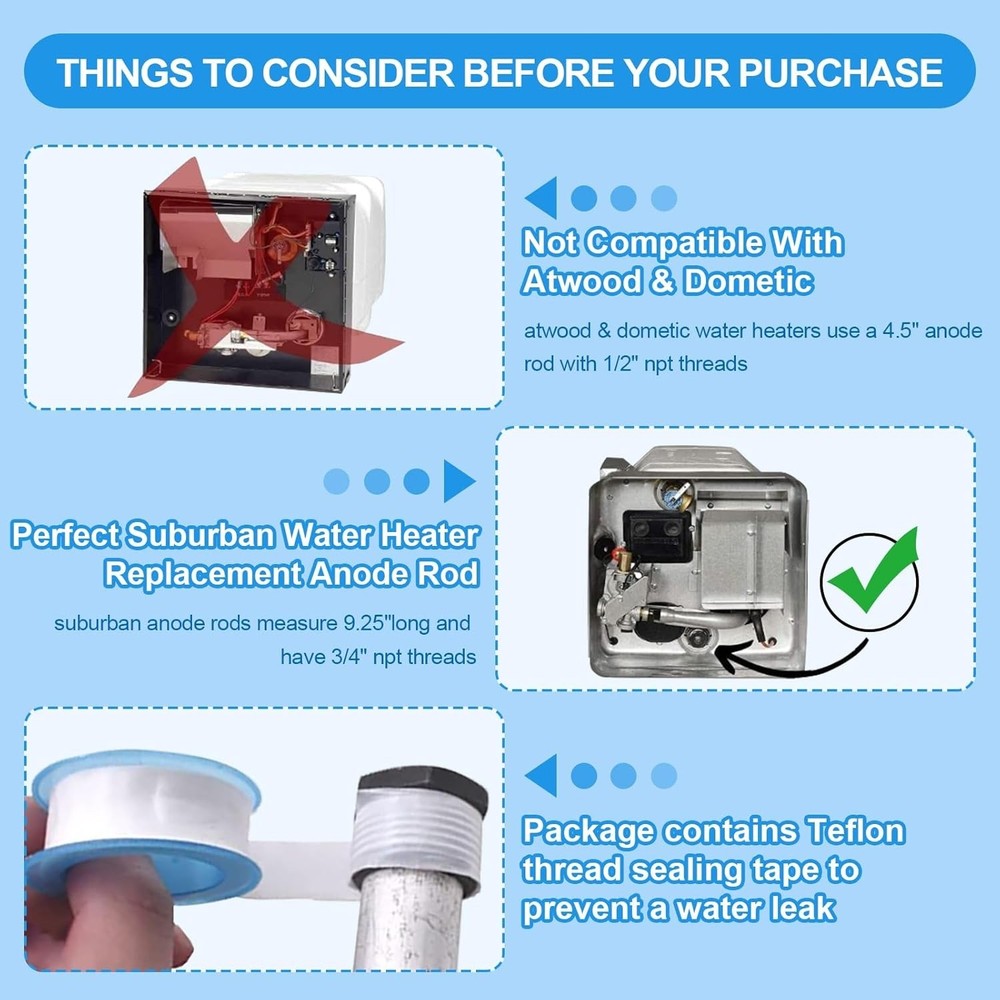 THINGS TO CONSIDER BEFORE YOUR PURCHASE

Not Compatible With Atwood & Dometic

atwood & dometic water heaters use a 4.5" anode rod with 1/2" npt threads

Perfect Suburban Water Heater Replacement Anode Rod

suburban anode rods measure 9.25"long and have 3/4" npt threads

Package contains Teflon thread sealing tape to prevent a water leak