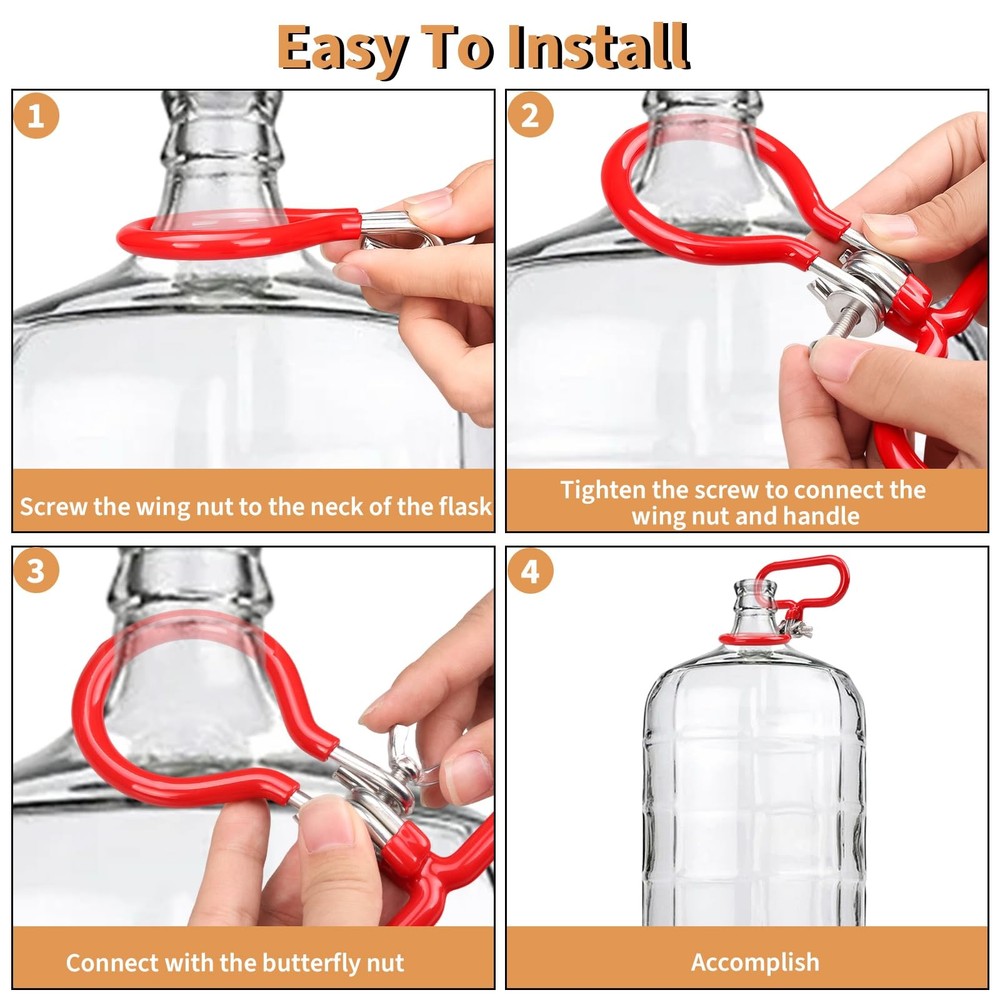 Easy To Install

1

Screw the wing nut to the neck of the flask

2

Tighten the screw to connect the wing nut and handle

3

Connect with the butterfly nut

4

Accomplish