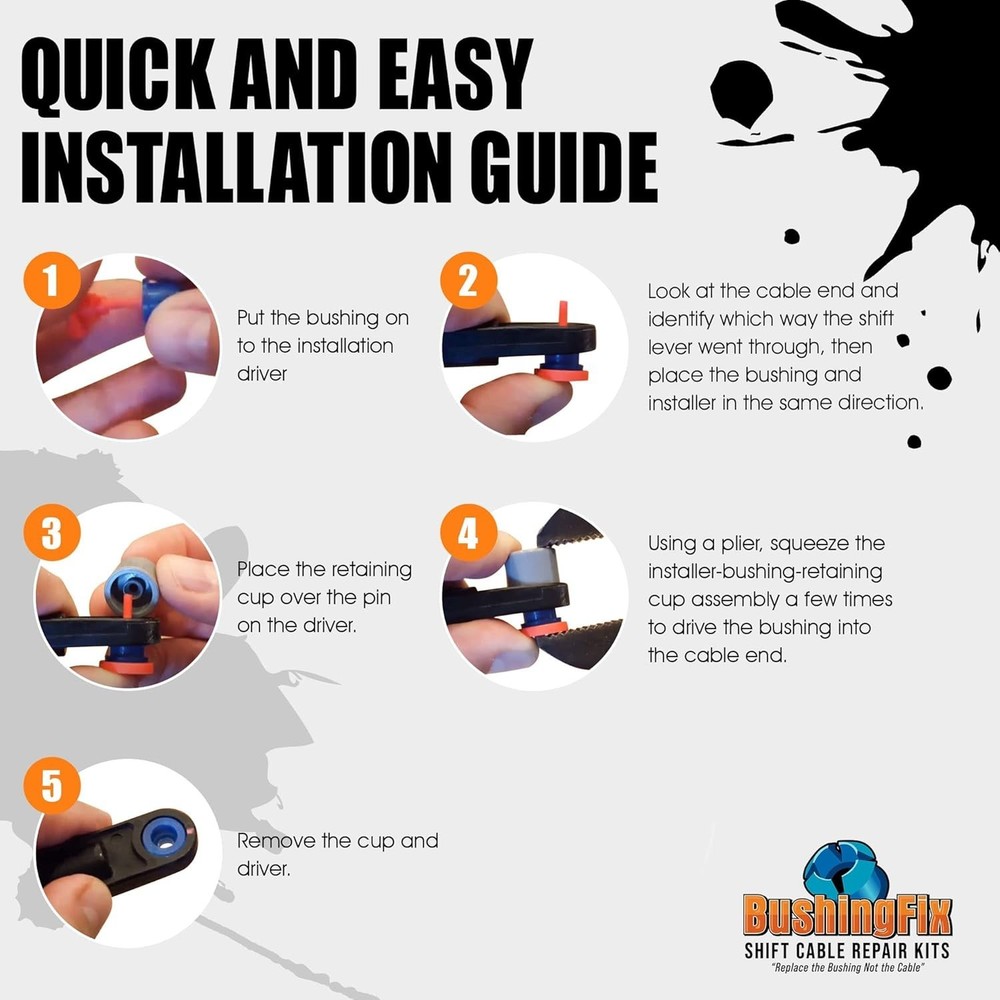 QUICK AND EASY INSTALLATION GUIDE

1

Put the bushing on to the installation driver

2

Look at the cable end and identify which way the shift lever went through, then place the bushing and installer in the same direction.

3

Place the retaining cup over the pin on the driver.

4

Using a plier, squeeze the installer-bushing-retaining cup assembly a few times to drive the bushing into the cable end.

5

Remove the cup and driver.

BushingFix
SHIFT CABLE REPAIR KITS
"Replace the Bushing Not the Cable"