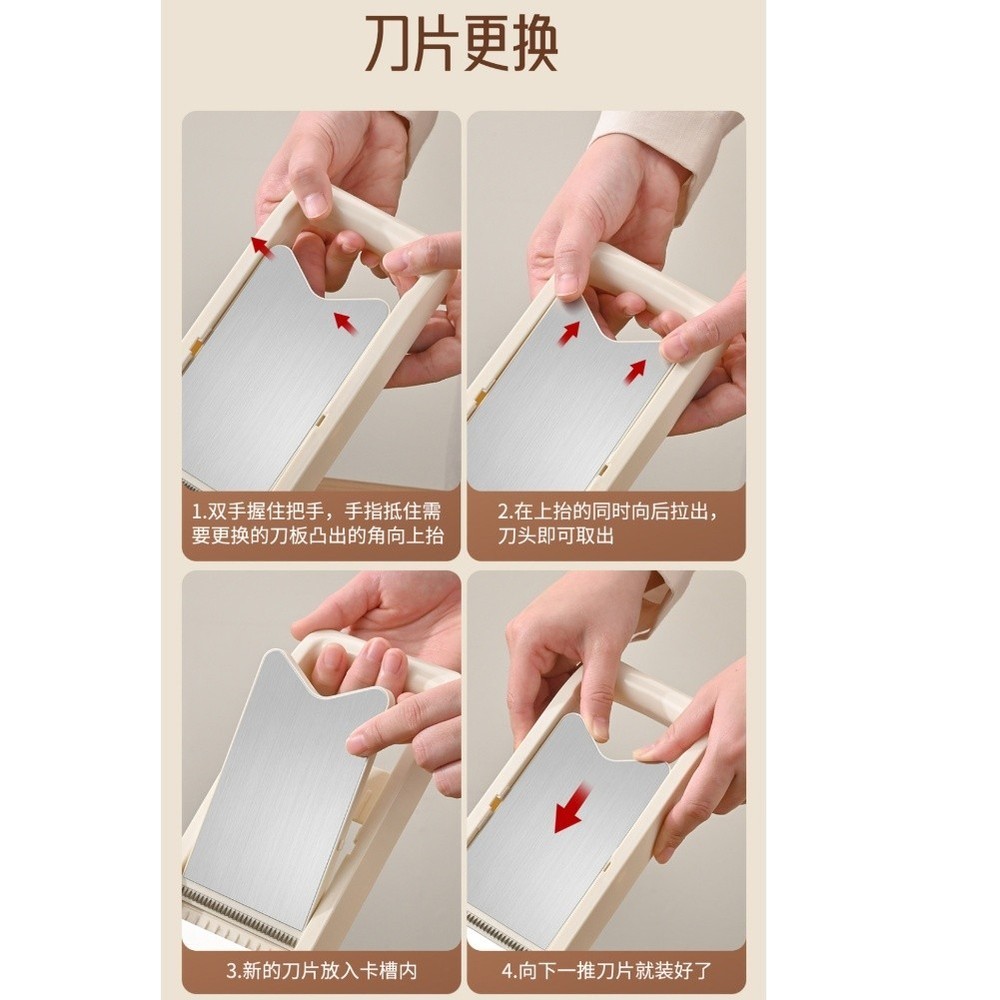 刀片更换

1.双手握住把手，手指抵住需要更换的刀板凸出的角向上抬

2.在上抬的同时向后拉出，刀头即可取出

3.新的刀片放入卡槽内

4.向下一推刀片就装好了