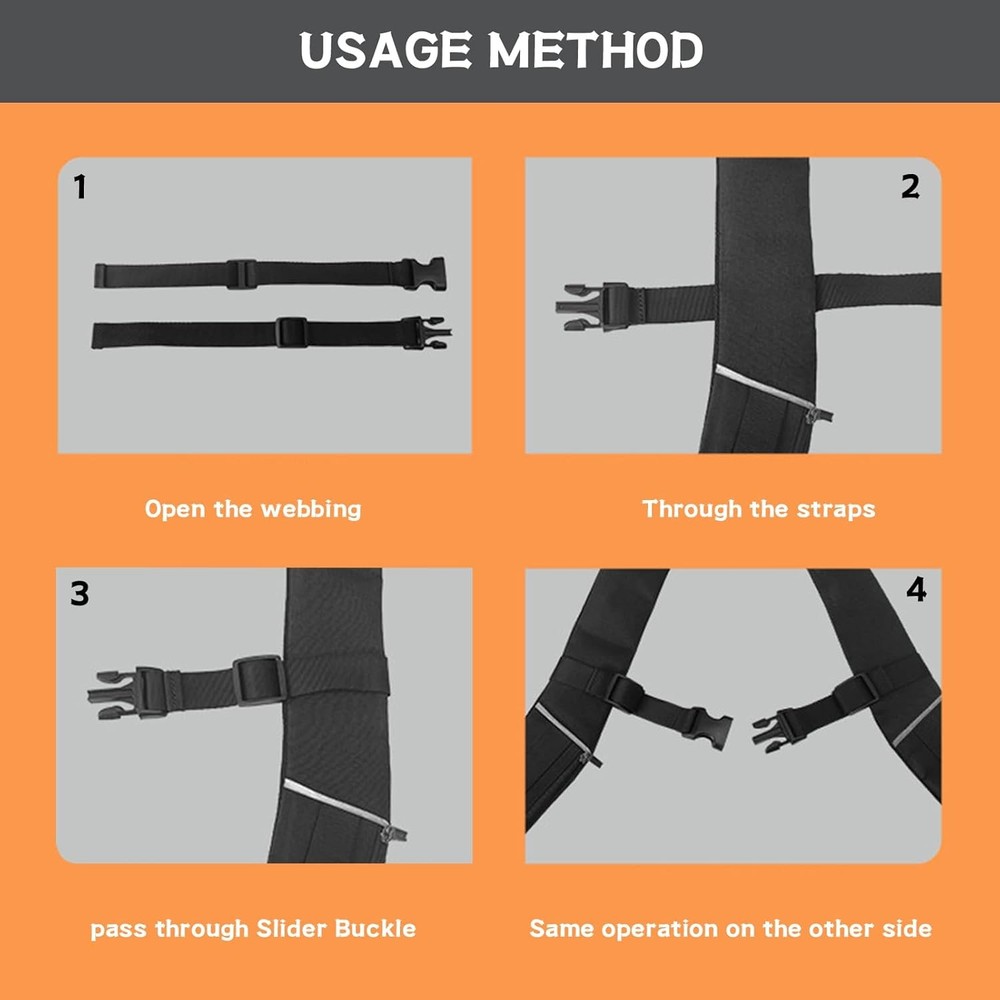 USAGE METHOD

1

Open the webbing

2

Through the straps

3

pass through Slider Buckle

4

Same operation on the other side