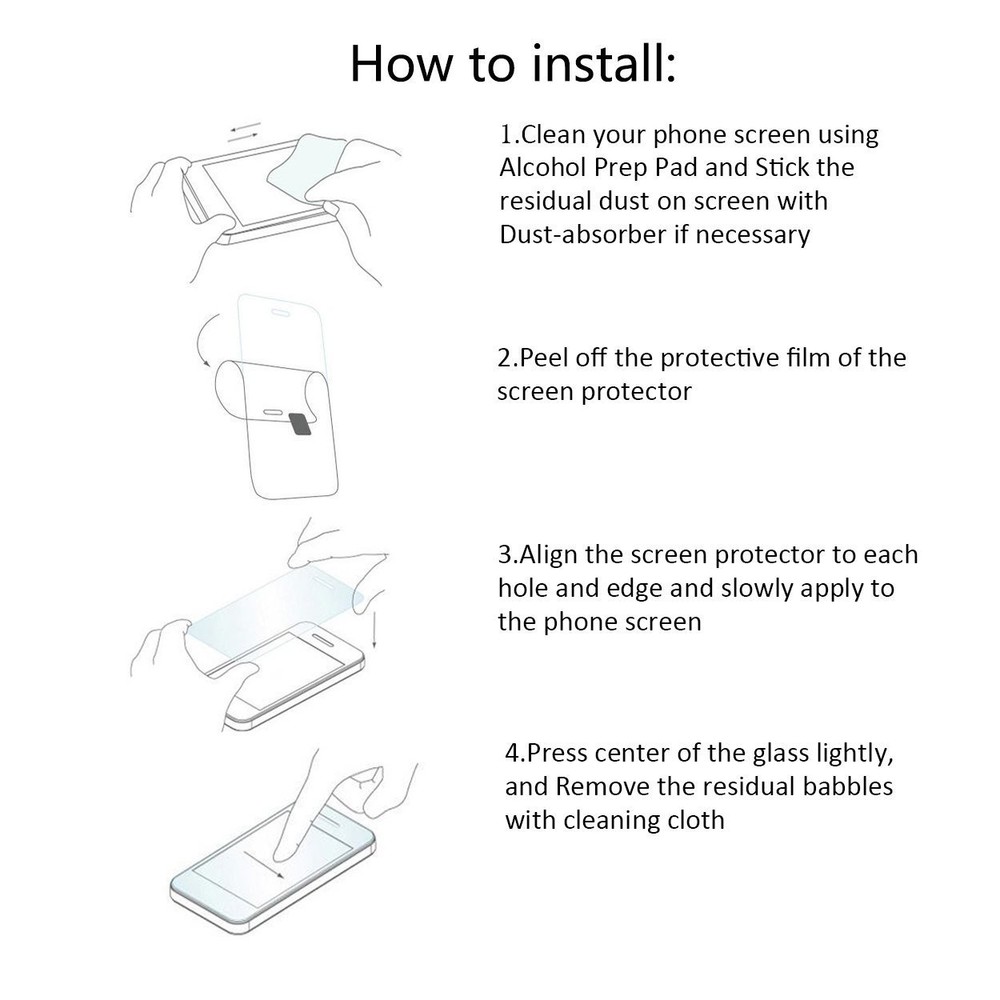 How to install:

1.Clean your phone screen using Alcohol Prep Pad and Stick the residual dust on screen with Dust-absorber if necessary

2.Peel off the protective film of the screen protector

3.Align the screen protector to each hole and edge and slowly apply to the phone screen

4.Press center of the glass lightly, and Remove the residual babbles with cleaning cloth