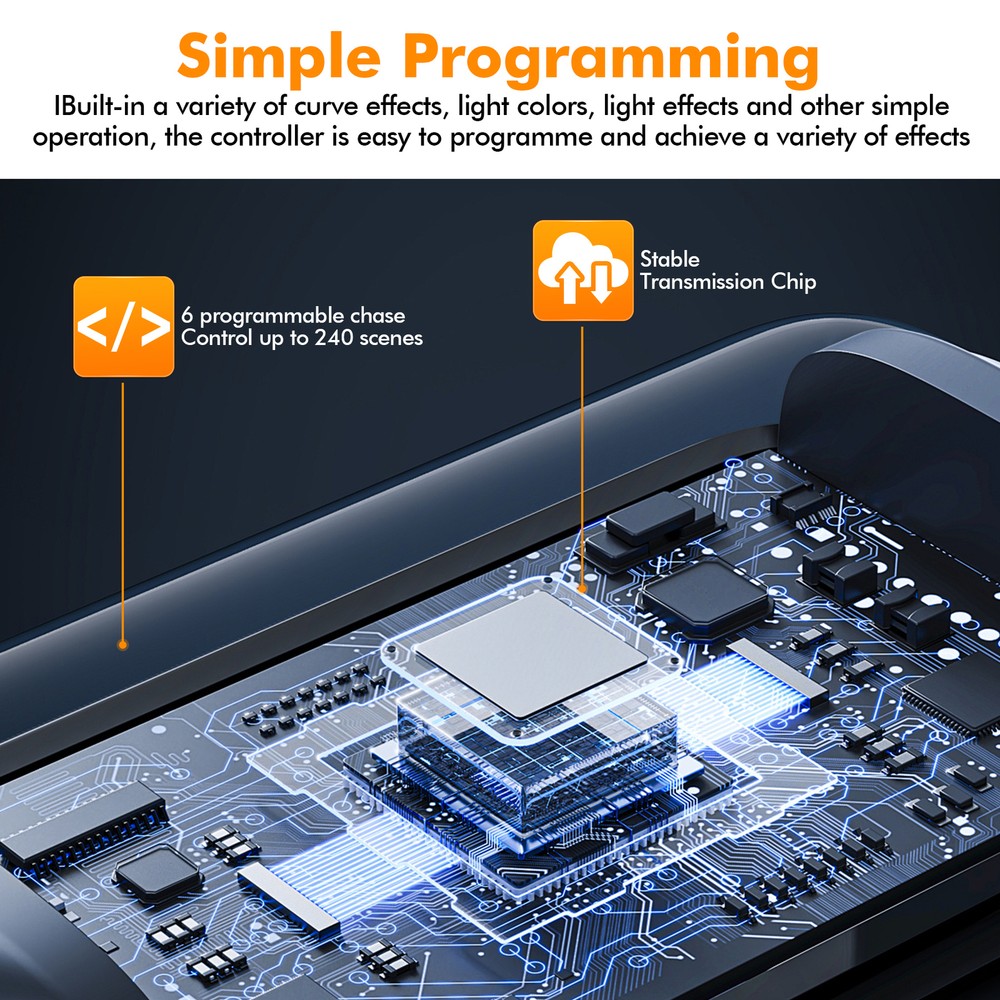 Simple Programming
IBuilt-in a variety of curve effects, light colors, light effects and other simple operation, the controller is easy to programme and achieve a variety of effects

</>
6 programmable chase
Control up to 240 scenes

Stable
Transmission Chip