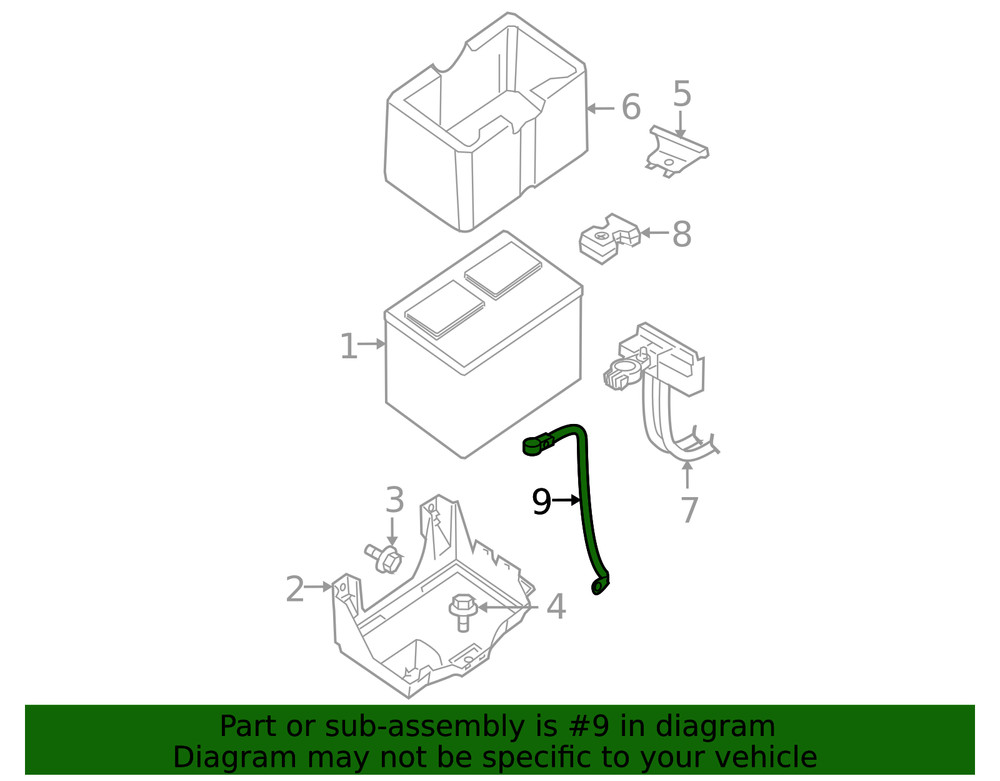 6
5
8
1
7
9
3
2
4

Part or sub-assembly is #9 in diagram
Diagram may not be specific to your vehicle