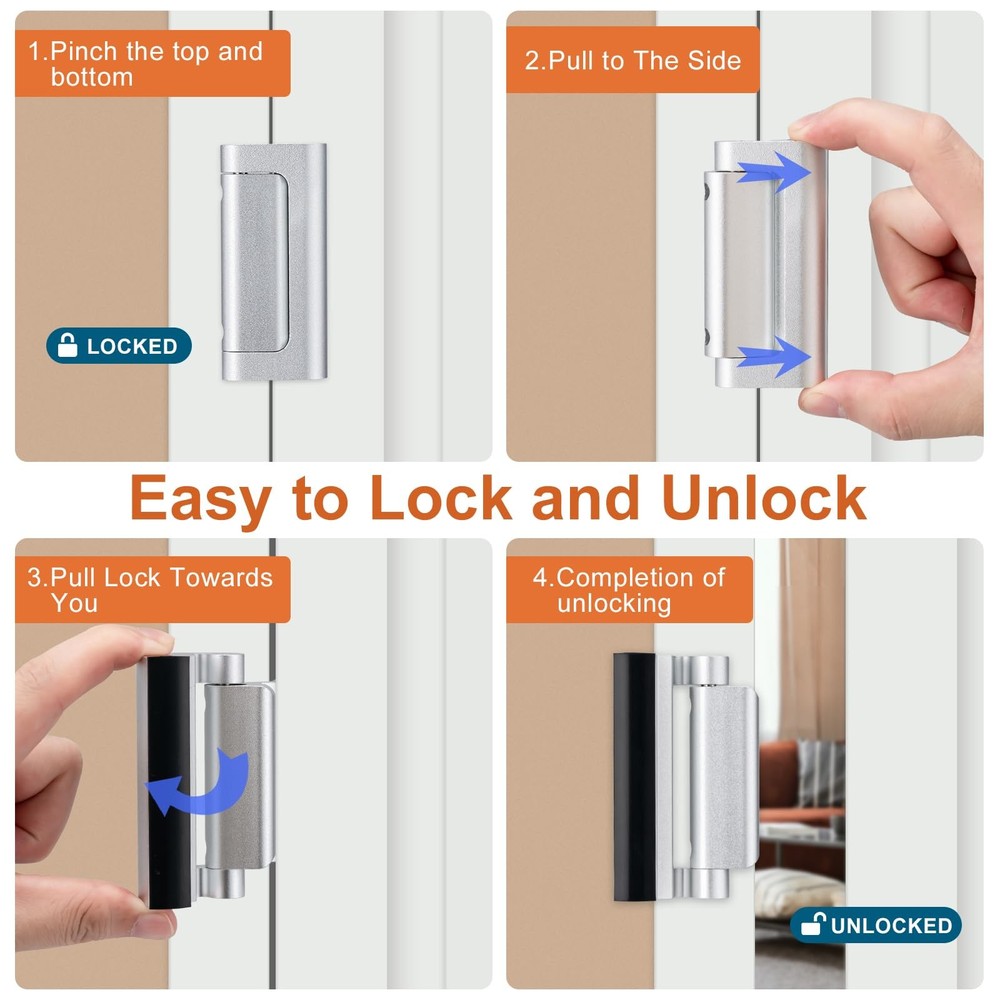 1.Pinch the top and bottom

LOCKED

2.Pull to The Side

Easy to Lock and Unlock

3.Pull Lock Towards You

4.Completion of unlocking

UNLOCKED