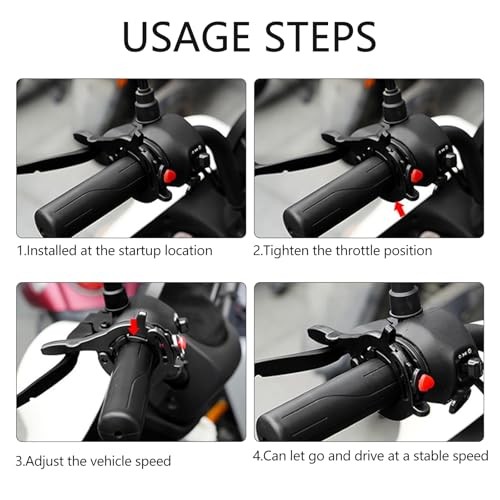 USAGE STEPS

1.Installed at the startup location

2.Tighten the throttle position

3.Adjust the vehicle speed

4.Can let go and drive at a stable speed