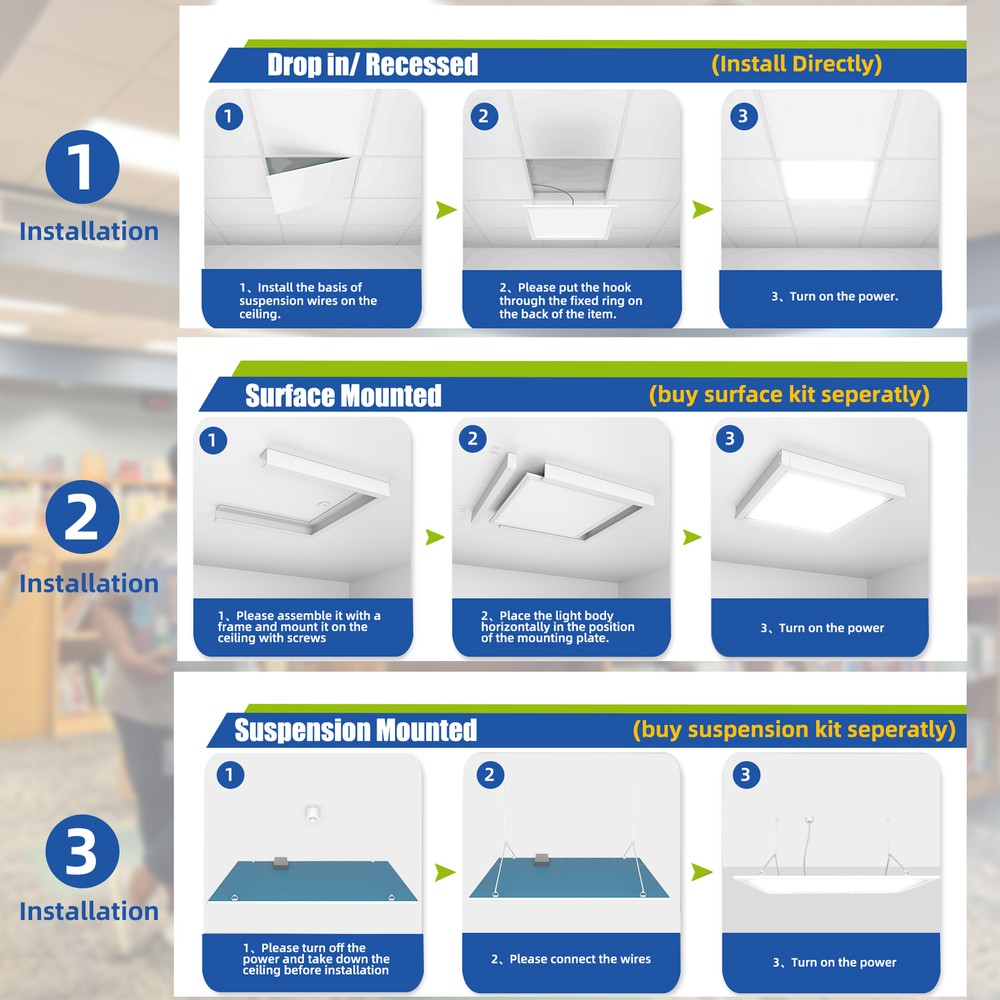 1
Installation

Drop in/ Recessed (Install Directly)

1
1、Install the basis of suspension wires on the ceiling.

2
2、Please put the hook through the fixed ring on the back of the item.

3
3、Turn on the power.

2
Installation

Surface Mounted (buy surface kit seperatly)

1
1、Please assemble it with a frame and mount it on the ceiling with screws

2
2、Place the light body horizontally in the position of the mounting plate.

3
3、Turn on the power

3
Installation

Suspension Mounted (buy suspension kit seperatly)

1
1、Please turn off the power and take down the ceiling before installation

2
2、Please connect the wires

3
3、Turn on the power