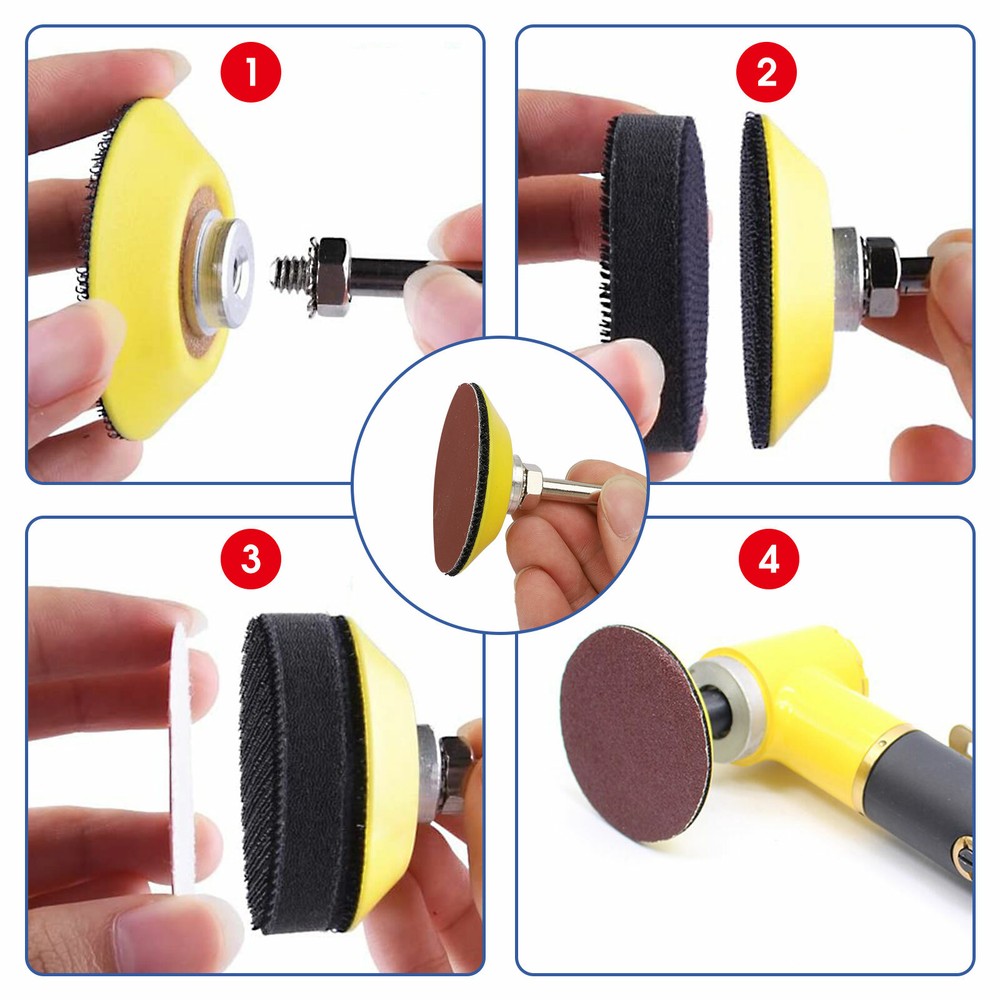 1

2

3

4