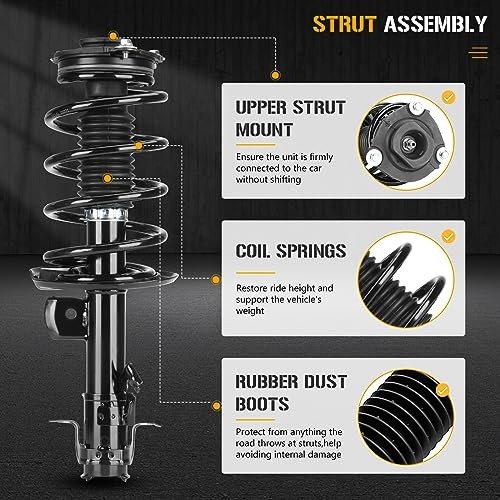 STRUT ASSEMBLY

UPPER STRUT MOUNT

Ensure the unit is firmly connected to the car without shifting

COIL SPRINGS

Restore ride height and support the vehicle's weight

RUBBER DUST BOOTS

Protect from anything the road throws at struts,help avoiding internal damage