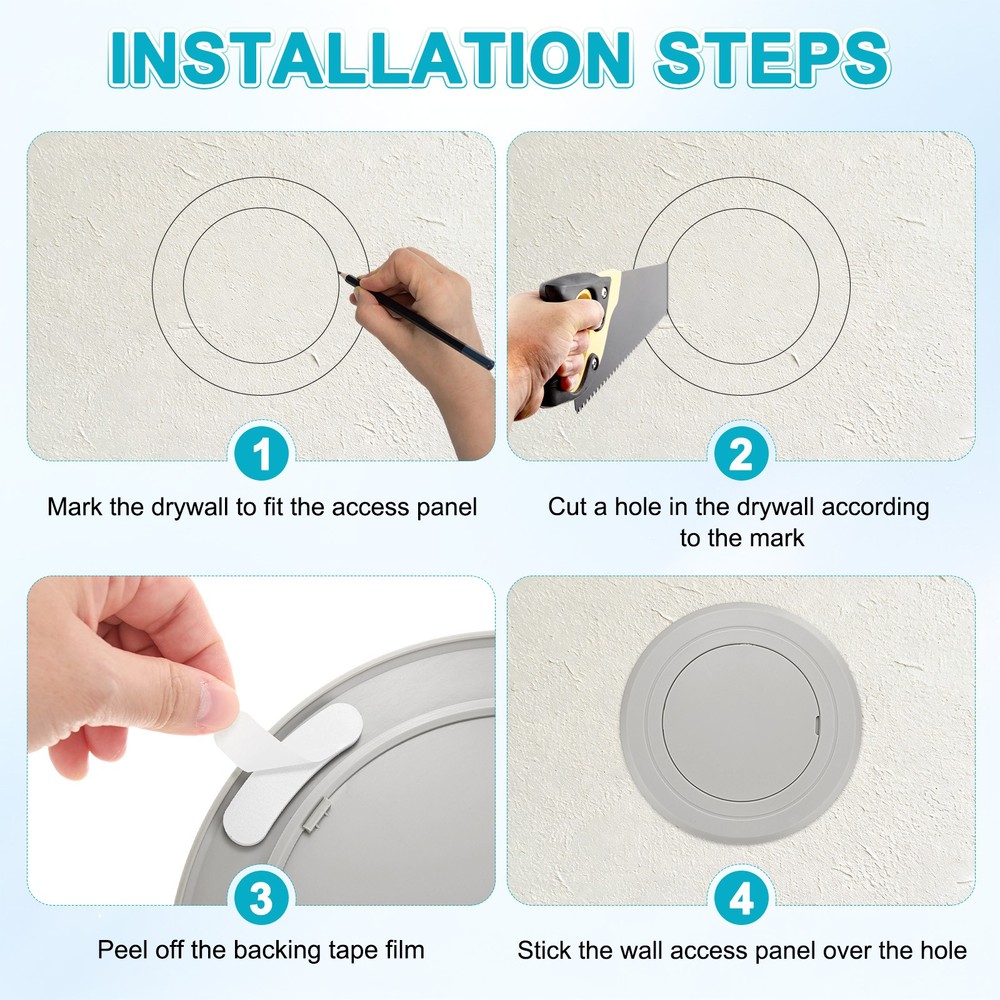 INSTALLATION STEPS

1
Mark the drywall to fit the access panel

2
Cut a hole in the drywall according to the mark

3
Peel off the backing tape film

4
Stick the wall access panel over the hole