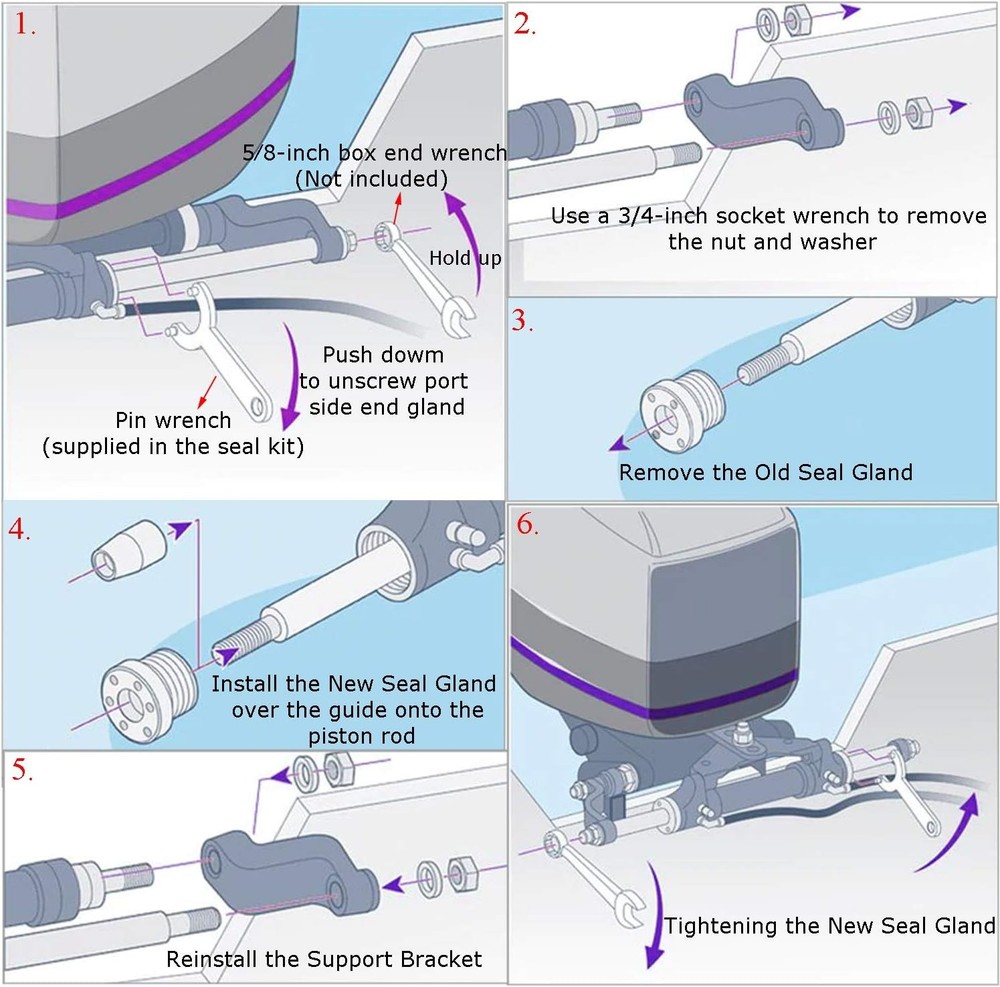 1.

5/8-inch box end wrench (Not included)

Hold up

Push dowm to unscrew port side end gland

Pin wrench (supplied in the seal kit)

2.

Use a 3/4-inch socket wrench to remove the nut and washer

3.

Remove the Old Seal Gland

4.

Install the New Seal Gland over the guide onto the piston rod

5.

Reinstall the Support Bracket

6.

Tightening the New Seal Gland