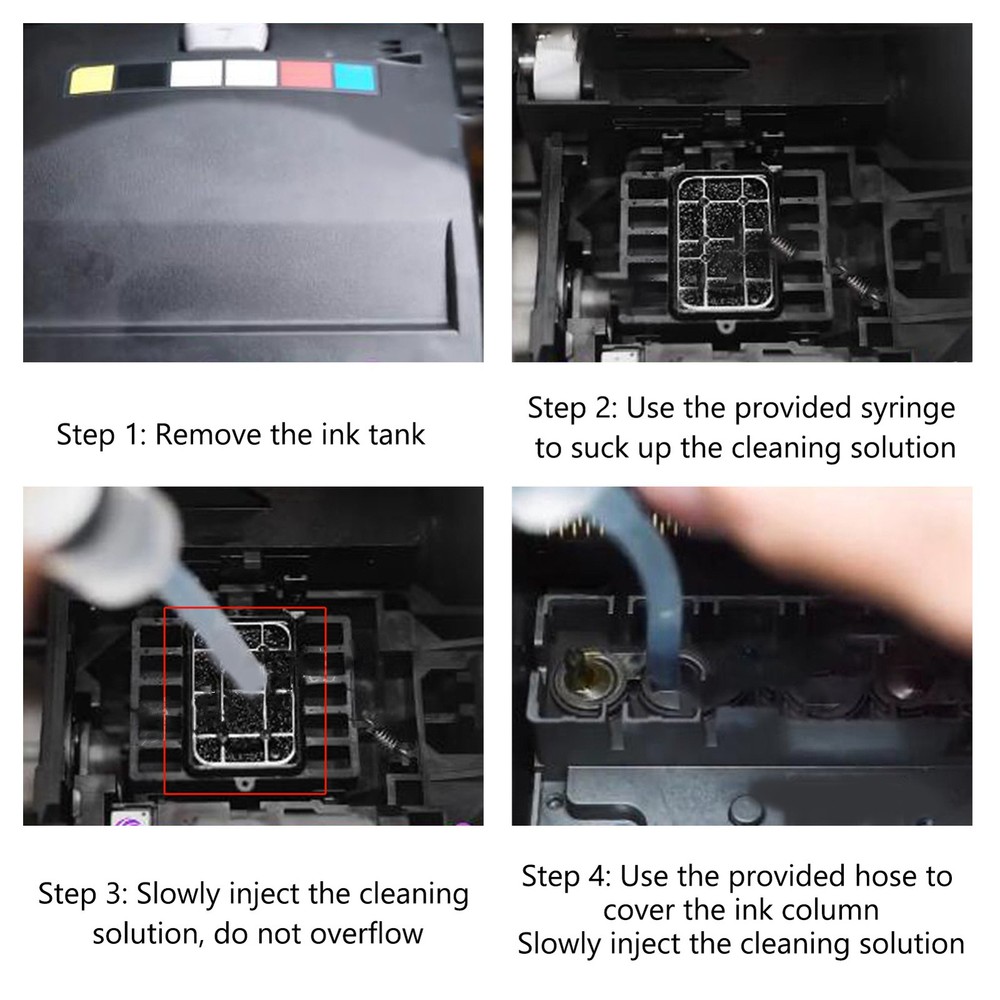 Step 1: Remove the ink tank

Step 2: Use the provided syringe to suck up the cleaning solution

Step 3: Slowly inject the cleaning solution, do not overflow

Step 4: Use the provided hose to cover the ink column
Slowly inject the cleaning solution