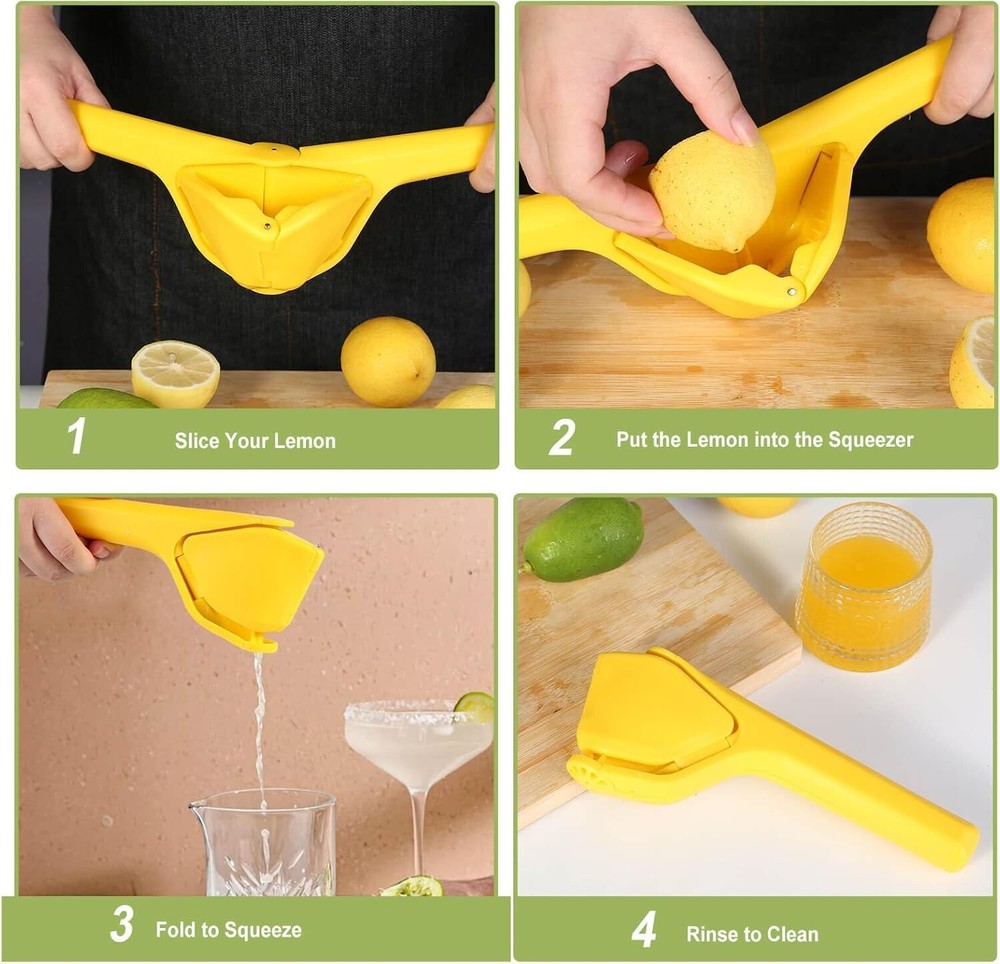 1 Slice Your Lemon

2 Put the Lemon into the Squeezer

3 Fold to Squeeze

4 Rinse to Clean