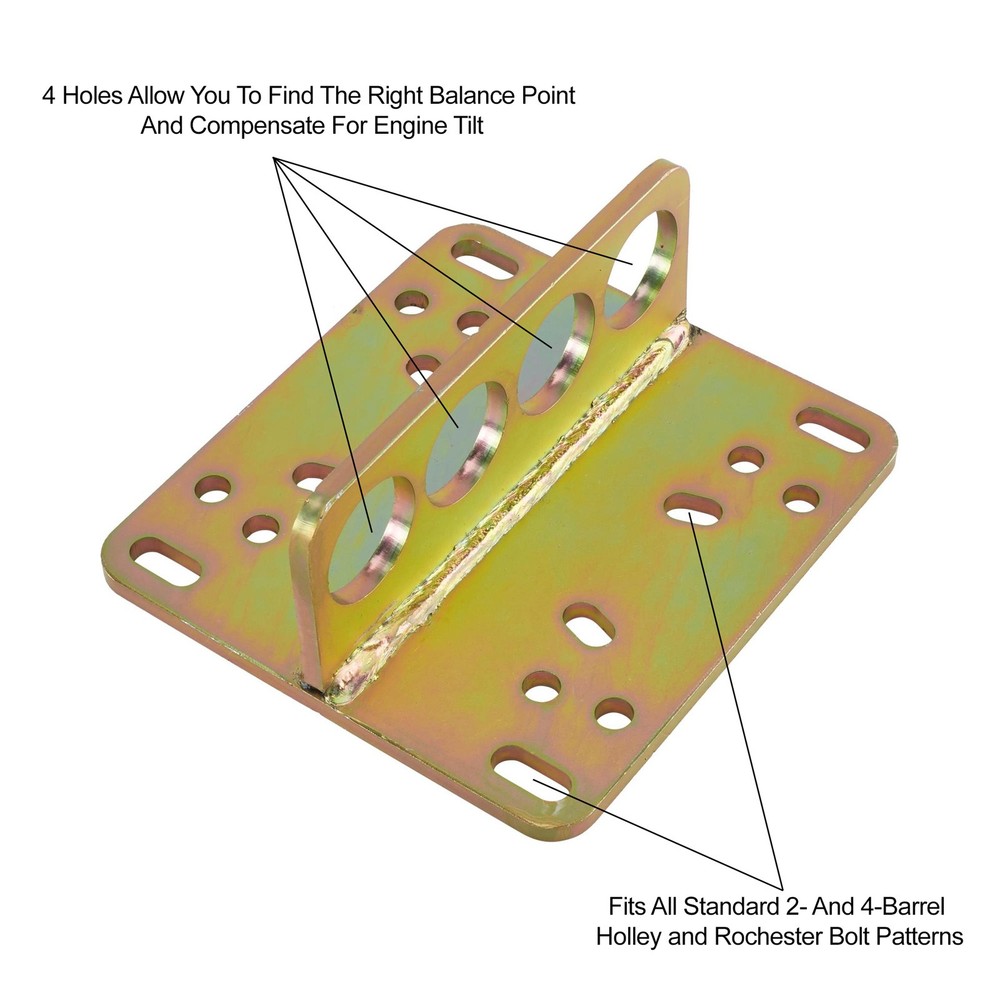 4 Holes Allow You To Find The Right Balance Point
And Compensate For Engine Tilt

Fits All Standard 2- And 4-Barrel
Holley and Rochester Bolt Patterns